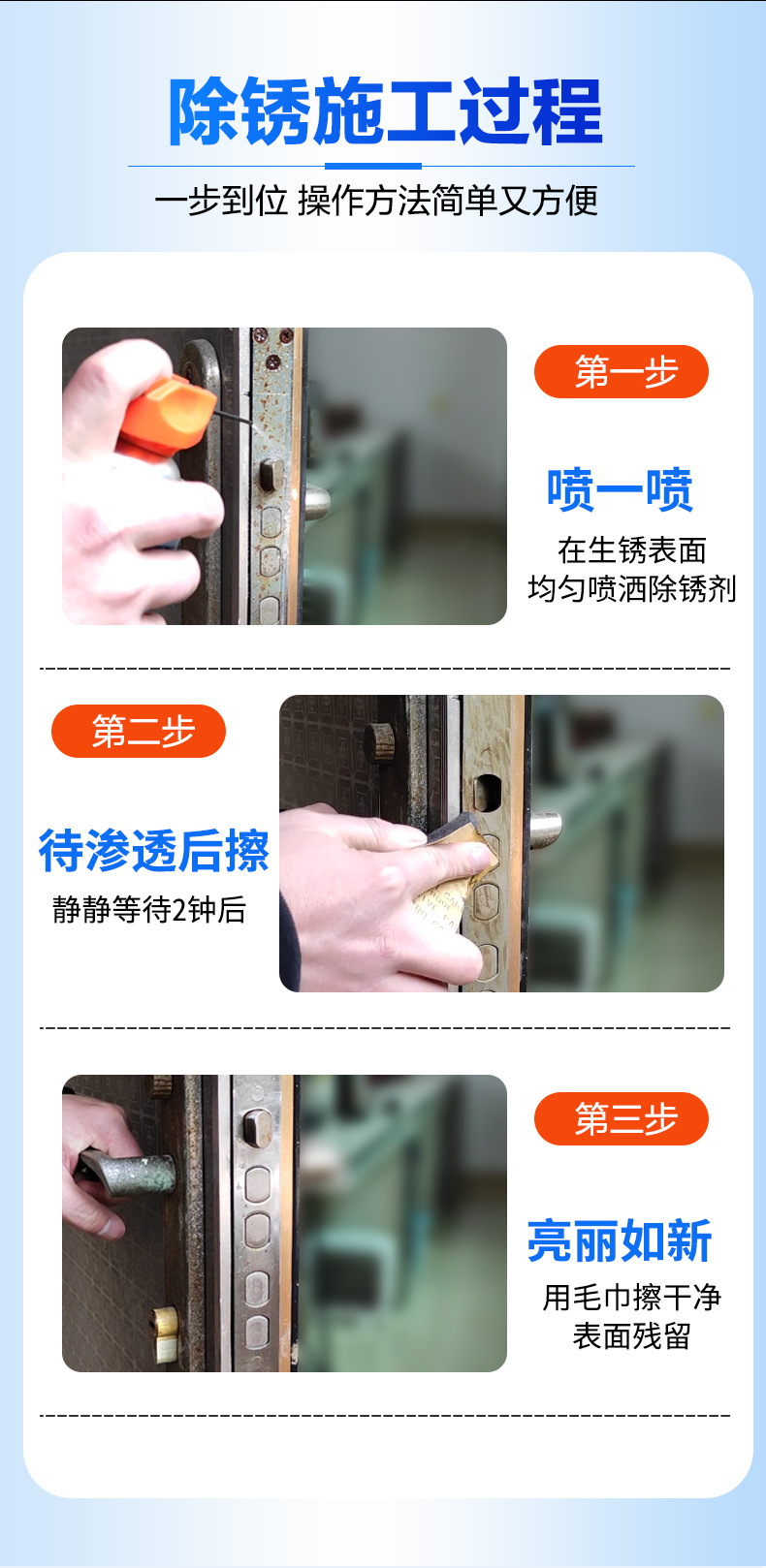 除锈施工过程

一步到位 操作方法简单又方便

第一步

喷一喷

在生锈表面
均匀喷洒除锈剂

第二步

待渗透后擦

静静等待2钟后

第三步

亮丽如新

用毛巾擦干净
表面残留