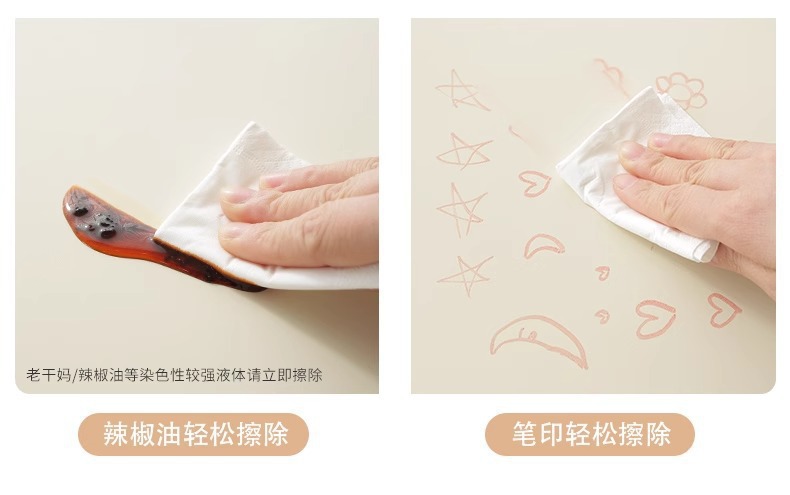 老干妈/辣椒油等染色性较强液体请立即擦除

辣椒油轻松擦除

笔印轻松擦除