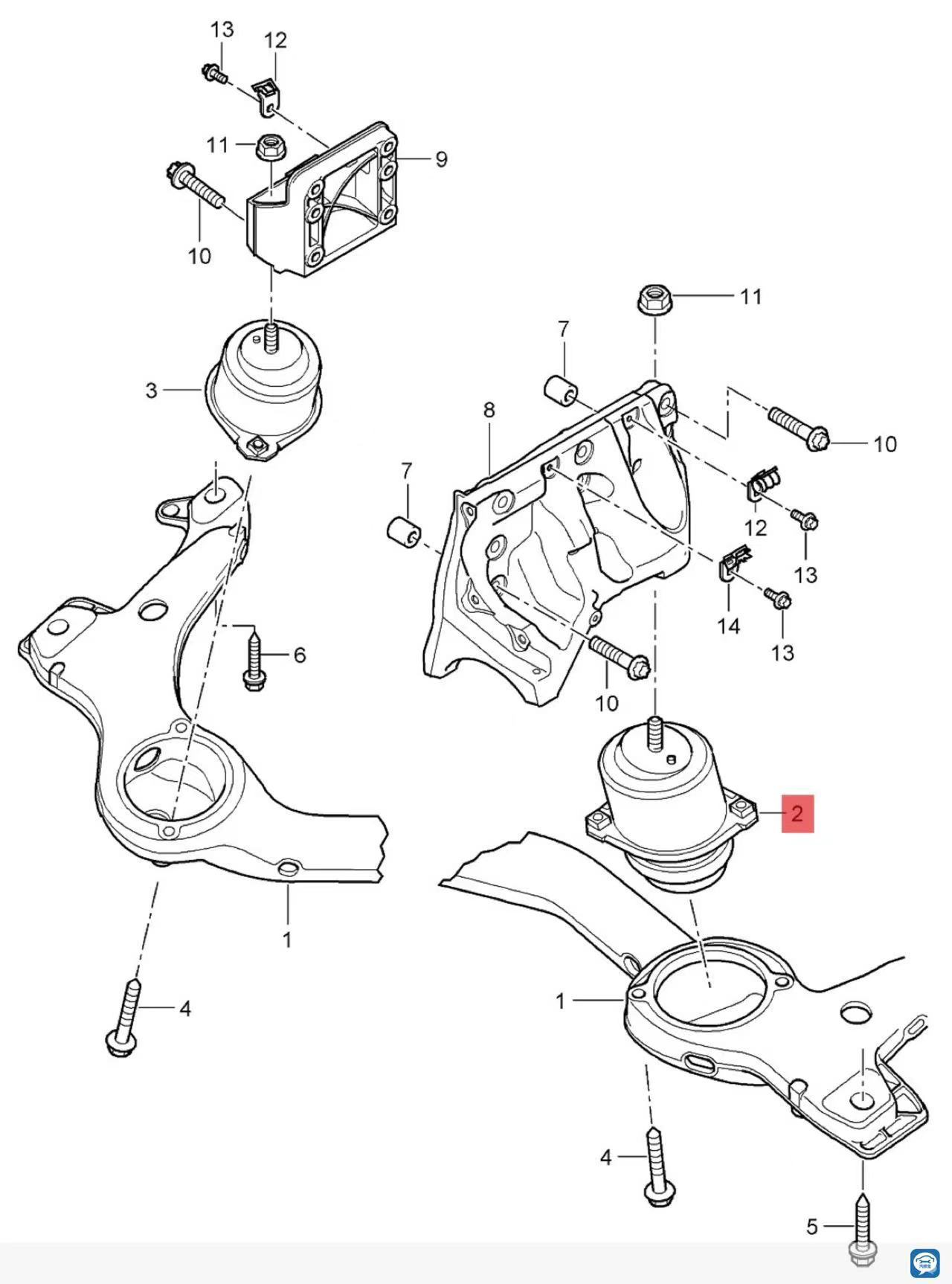 13
12
11
9
10
3
6
1
4
11
7
8
10
7
12
13
14
13
10
2
1
4
5