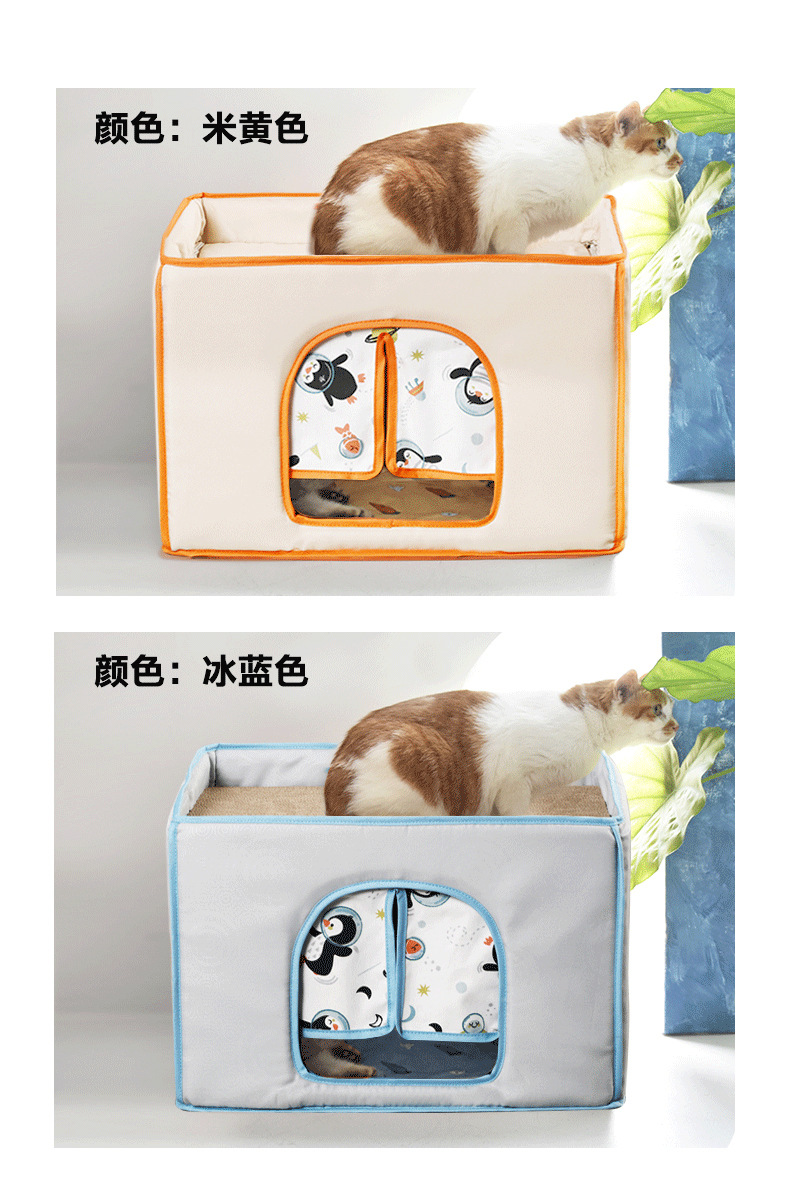 颜色：米黄色

颜色：冰蓝色