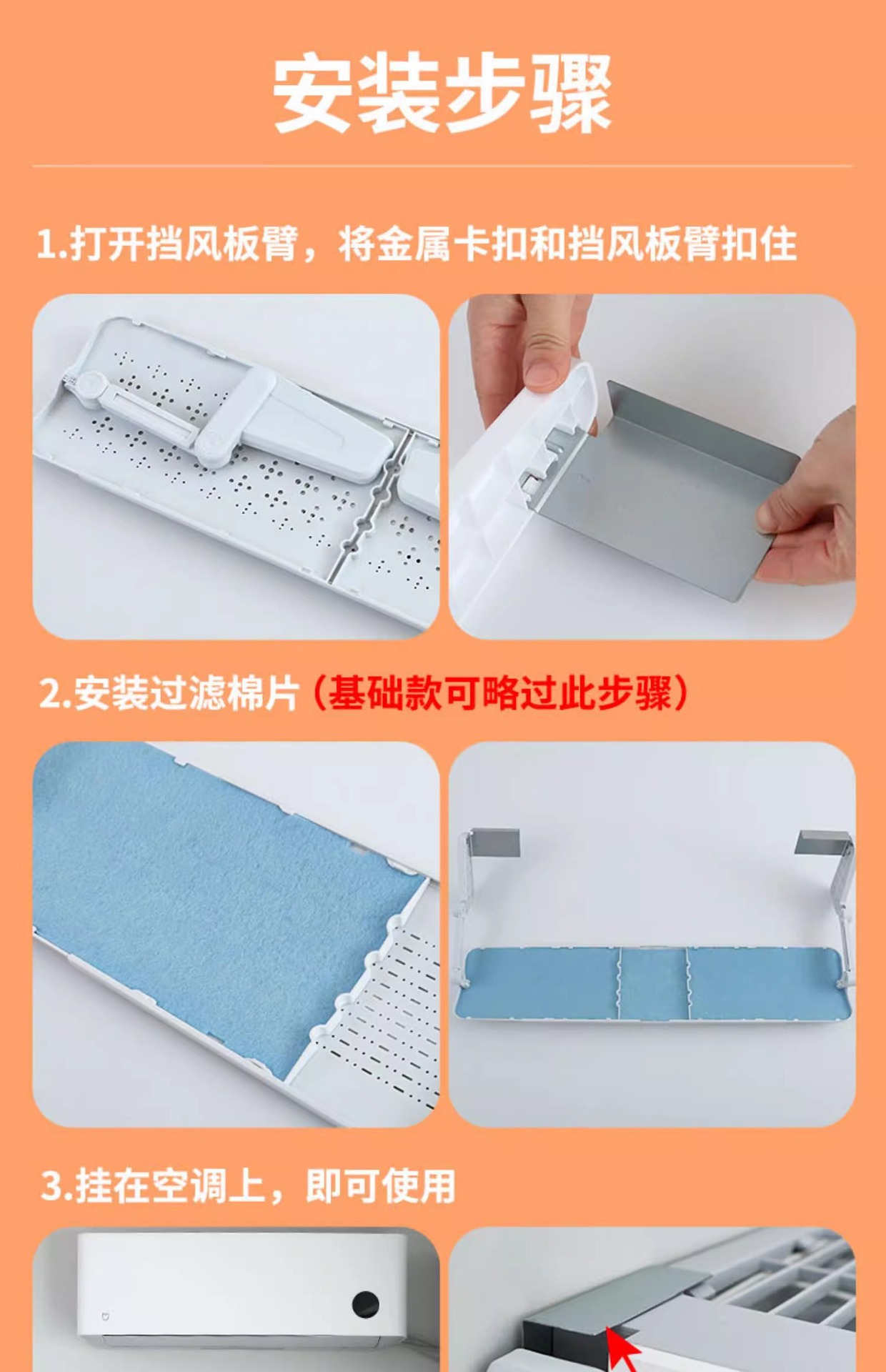 安装步骤

1.打开挡风板臂，将金属卡扣和挡风板臂扣住

2.安装过滤棉片（基础款可略过此步骤）

3.挂在空调上，即可使用