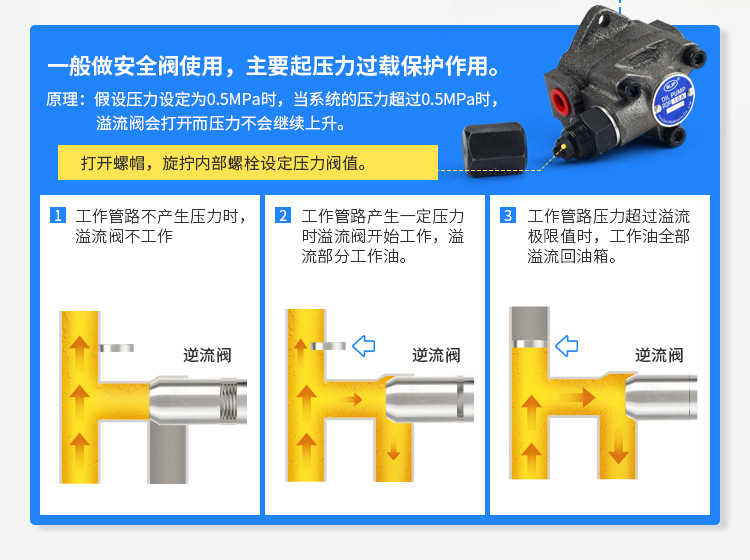 一般做安全阀使用，主要起压力过载保护作用。

原理：假设压力设定为0.5MPa时，当系统的压力超过0.5MPa时，溢流阀会打开而压力不会继续上升。

打开螺帽，旋拧内部螺栓设定压力阀值。

OIL PUMP

1 工作管路不产生压力时，溢流阀不工作

逆流阀

2 工作管路产生一定压力时溢流阀开始工作，溢流部分工作油。

逆流阀

3 工作管路压力超过溢流极限值时，工作油全部溢流回油箱。

逆流阀