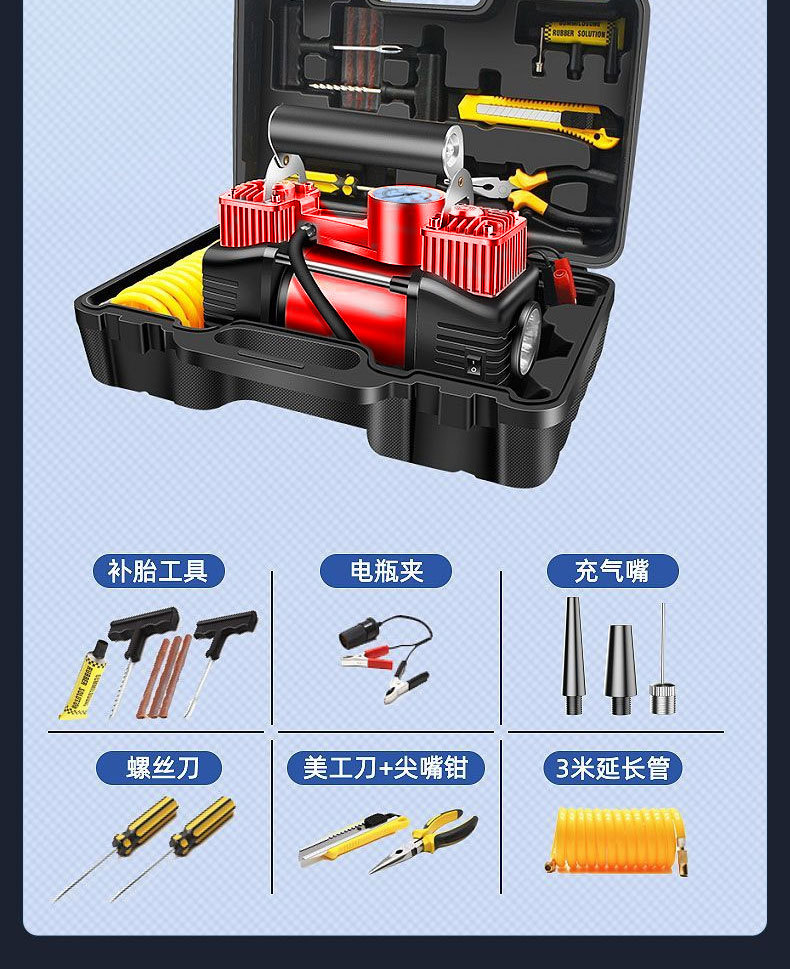 RUBBER SOLUTION

补胎工具

电瓶夹

充气嘴

螺丝刀

美工刀+尖嘴钳

3米延长管