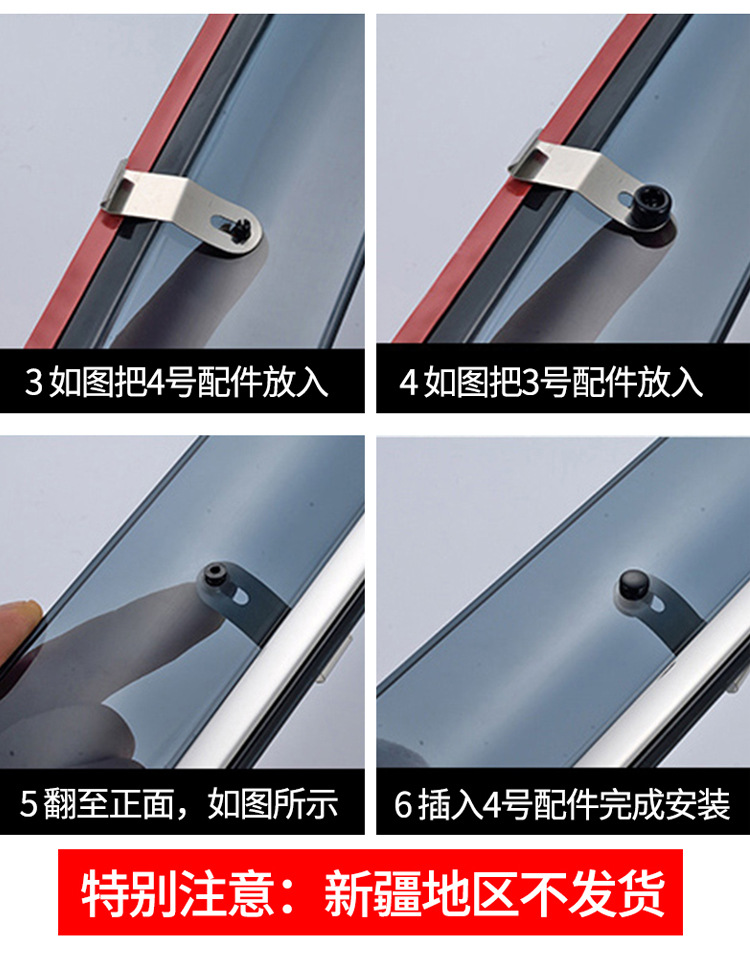 3 如图把4号配件放入

4 如图把3号配件放入

5 翻至正面，如图所示

6 插入4号配件完成安装

特别注意：新疆地区不发货