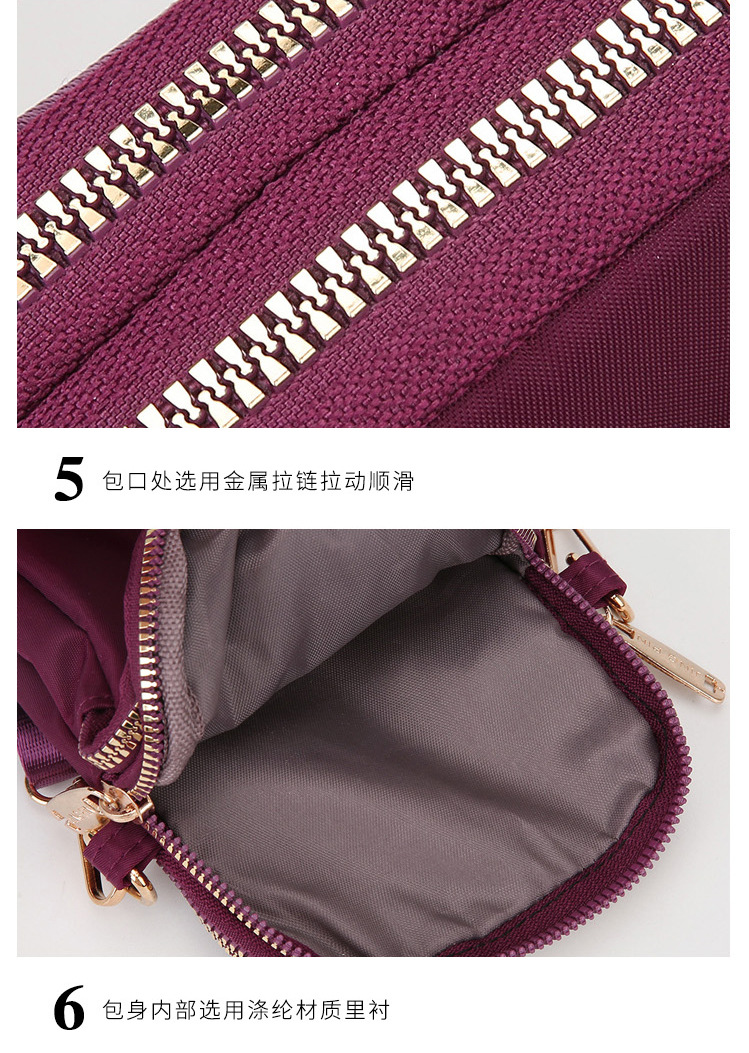 5 包口处选用金属拉链拉动顺滑

6 包身内部选用涤纶材质里衬