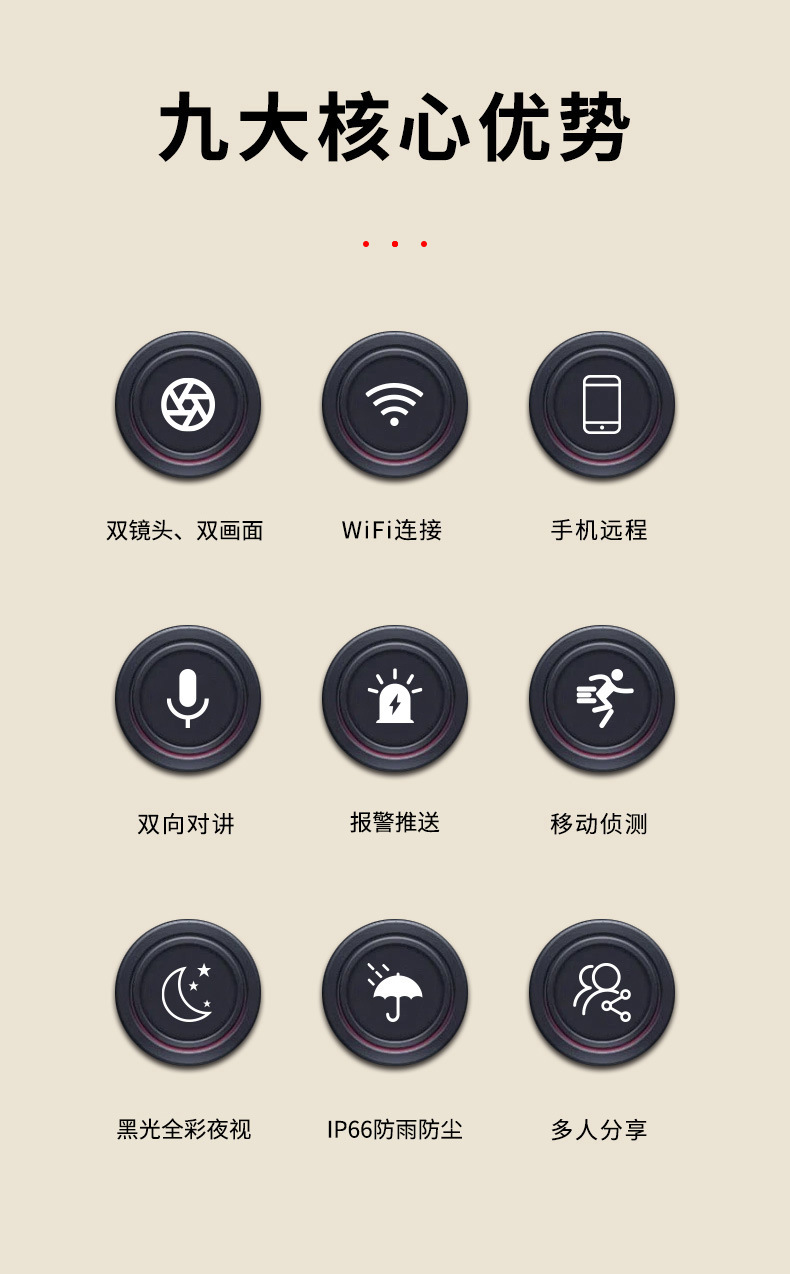 九大核心优势

双镜头、双画面

WiFi连接

手机远程

双向对讲

报警推送

移动侦测

黑光全彩夜视

IP66防雨防尘

多人分享