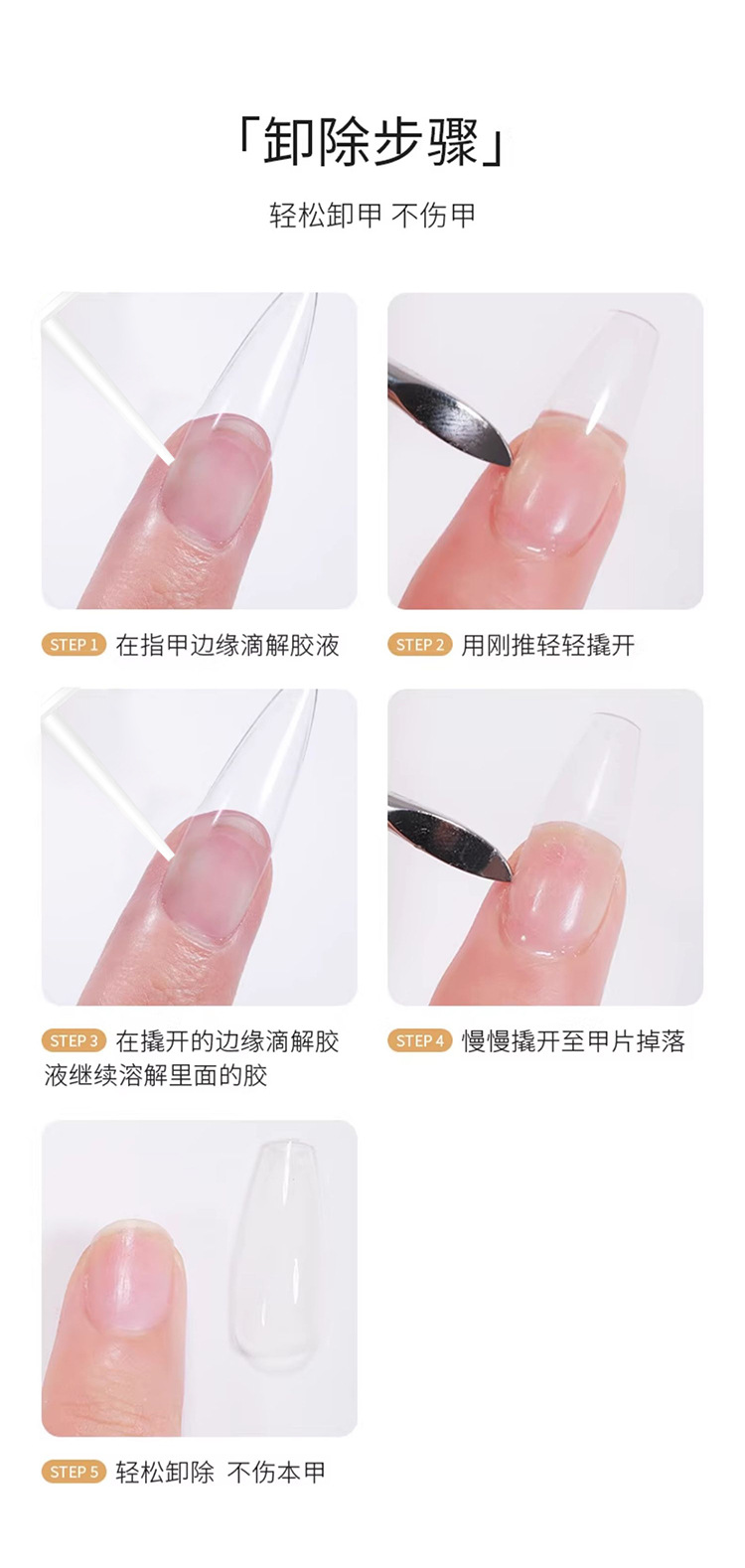 「卸除步骤」

轻松卸甲 不伤甲

STEP 1 在指甲边缘滴解胶液

STEP 2 用刚推轻轻撬开

STEP 3 在撬开的边缘滴解胶液继续溶解里面的胶

STEP 4 慢慢撬开至甲片掉落

STEP 5 轻松卸除 不伤本甲