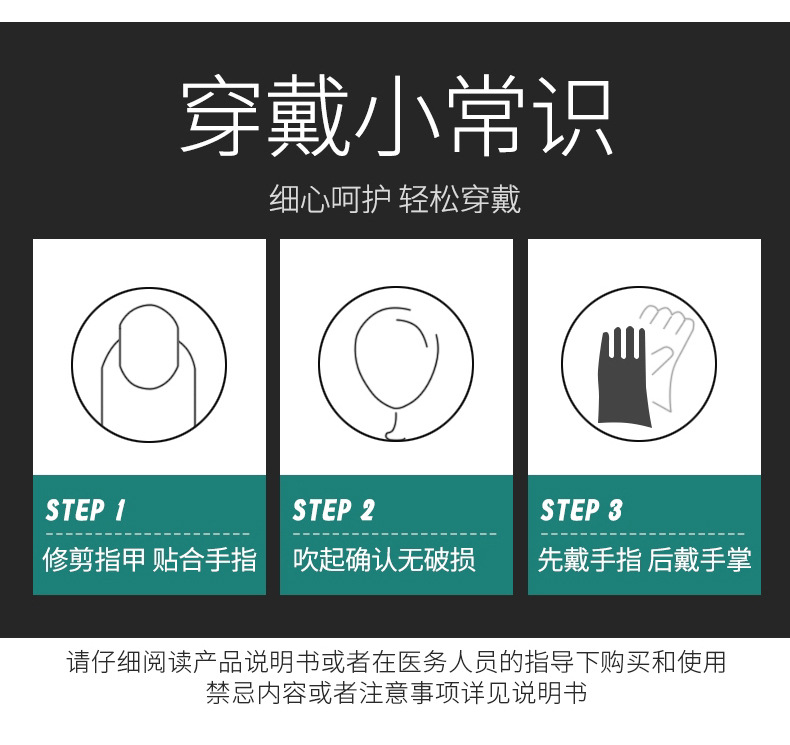 穿戴小常识

细心呵护 轻松穿戴

STEP 1

修剪指甲 贴合手指

STEP 2

吹起确认无破损

STEP 3

先戴手指 后戴手掌

请仔细阅读产品说明书或者在医务人员的指导下购买和使用
禁忌内容或者注意事项详见说明书