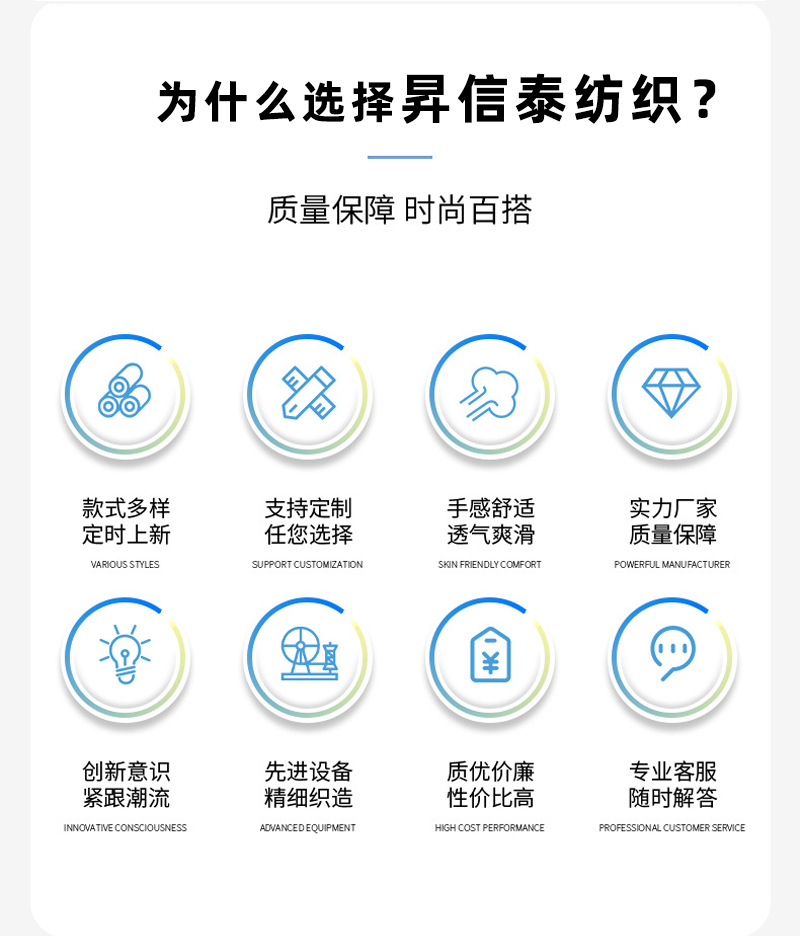 为什么选择昇信泰纺织？

质量保障 时尚百搭

款式多样
定时上新
VARIOUS STYLES

支持定制
任您选择
SUPPORT CUSTOMIZATION

手感舒适
透气爽滑
SKIN FRIENDLY COMFORT

实力厂家
质量保障
POWERFUL MANUFACTURER

创新意识
紧跟潮流
INNOVATIVE CONSCIOUSNESS

先进设备
精细织造
ADVANCED EQUIPMENT

质优价廉
性价比高
HIGH COST PERFORMANCE

专业客服
随时解答
PROFESSIONAL CUSTOMER SERVICE