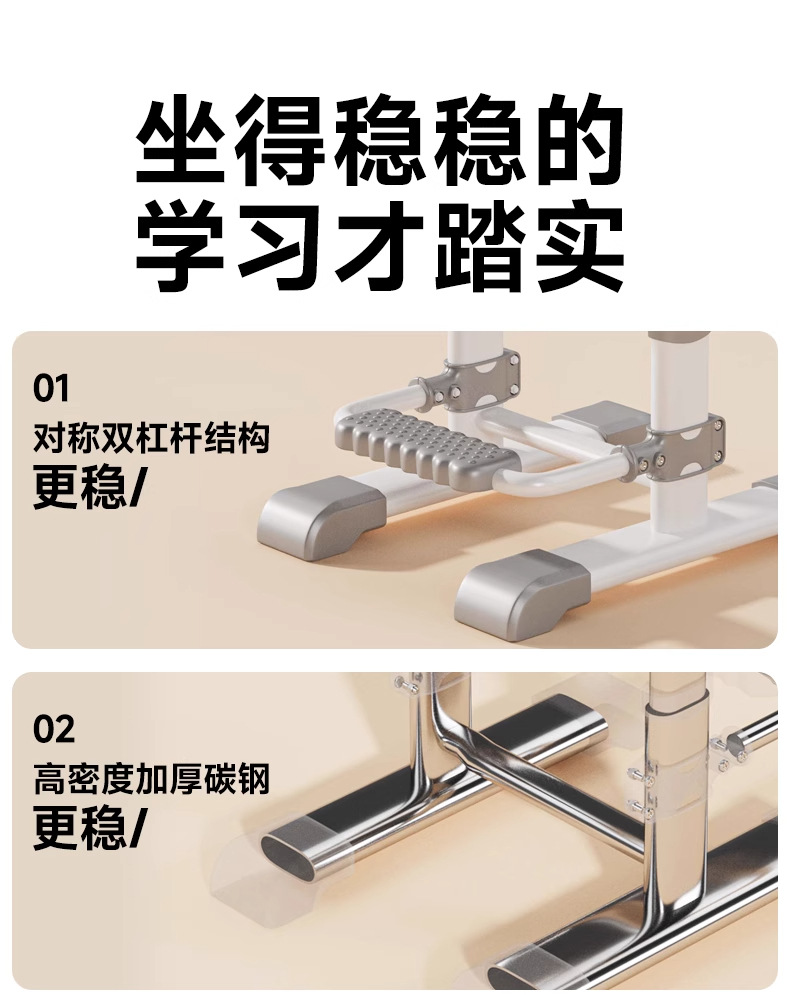 坐得稳稳的
学习才踏实

01
对称双杠杆结构
更稳/

02
高密度加厚碳钢
更稳/