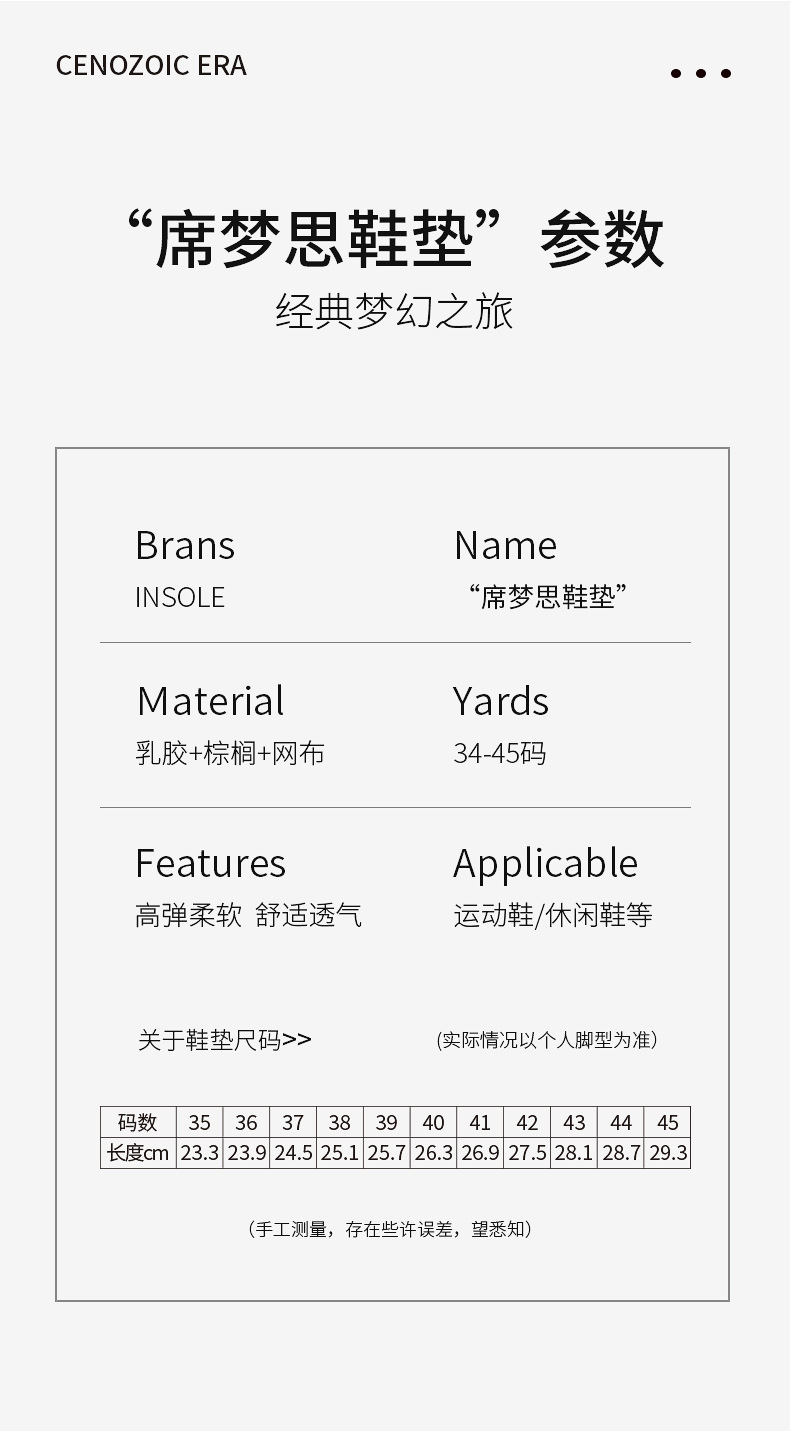 CENOZOIC ERA

“席梦思鞋垫”参数

经典梦幻之旅

Brans
INSOLE

Name
“席梦思鞋垫”

Material
乳胶+棕榈+网布

Yards
34-45码

Features
高弹柔软 舒适透气

Applicable
运动鞋/休闲鞋等

关于鞋垫尺码>>

(实际情况以个人脚型为准)

| 码数 | 35 | 36 | 37 | 38 | 39 | 40 | 41 | 42 | 43 | 44 | 45 |
|---|---|---|---|---|---|---|---|---|---|---|---|
| 长度cm | 23.3 | 23.9 | 24.5 | 25.1 | 25.7 | 26.3 | 26.9 | 27.5 | 28.1 | 28.7 | 29.3 |

(手工测量，存在些许误差，望悉知)