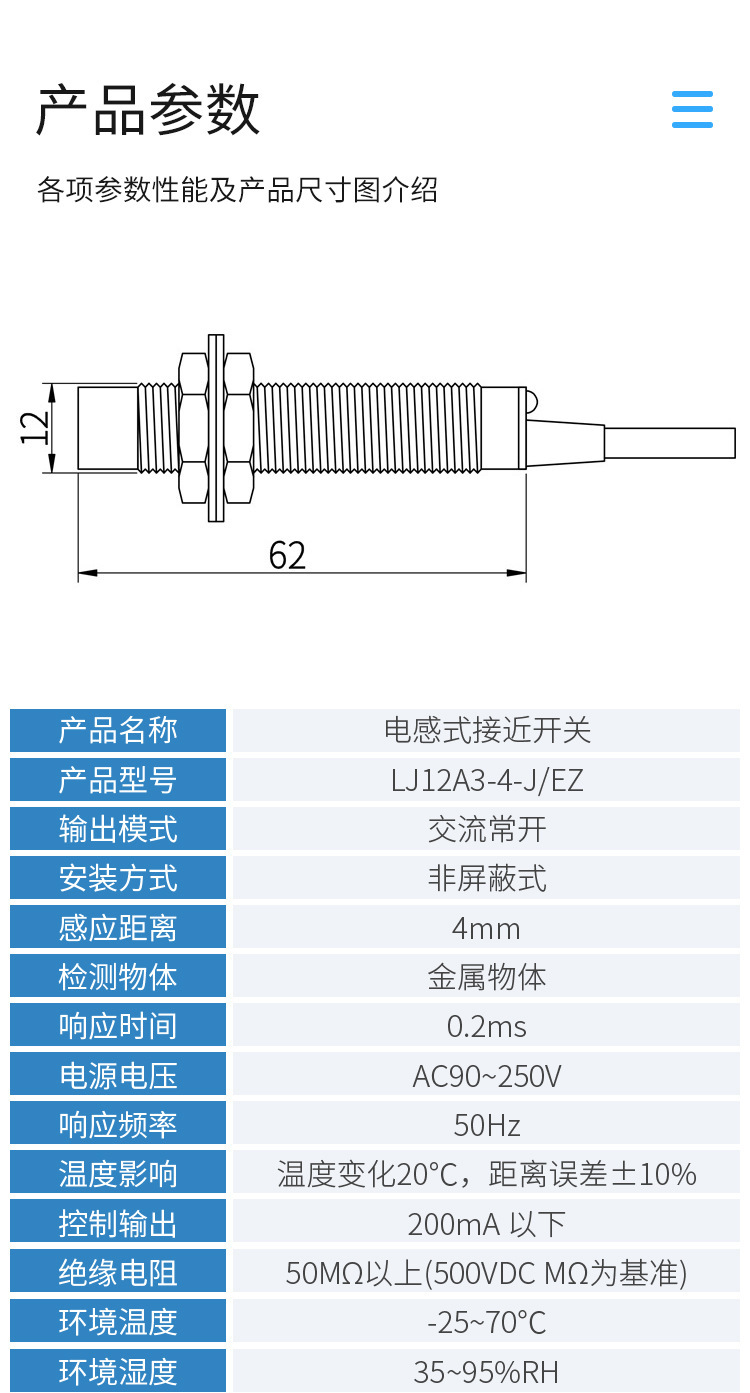 产品参数

各项参数性能及产品尺寸图介绍

12

62

| 产品名称 | 电感式接近开关 |
|---|---|
| 产品型号 | LJ12A3-4-J/EZ |
| 输出模式 | 交流常开 |
| 安装方式 | 非屏蔽式 |
| 感应距离 | 4mm |
| 检测物体 | 金属物体 |
| 响应时间 | 0.2ms |
| 电源电压 | AC90~250V |
| 响应频率 | 50Hz |
| 温度影响 | 温度变化20°C，距离误差±10% |
| 控制输出 | 200mA 以下 |
| 绝缘电阻 | 50MΩ以上(500VDC MΩ为基准) |
| 环境温度 | -25~70°C |
| 环境湿度 | 35~95%RH |