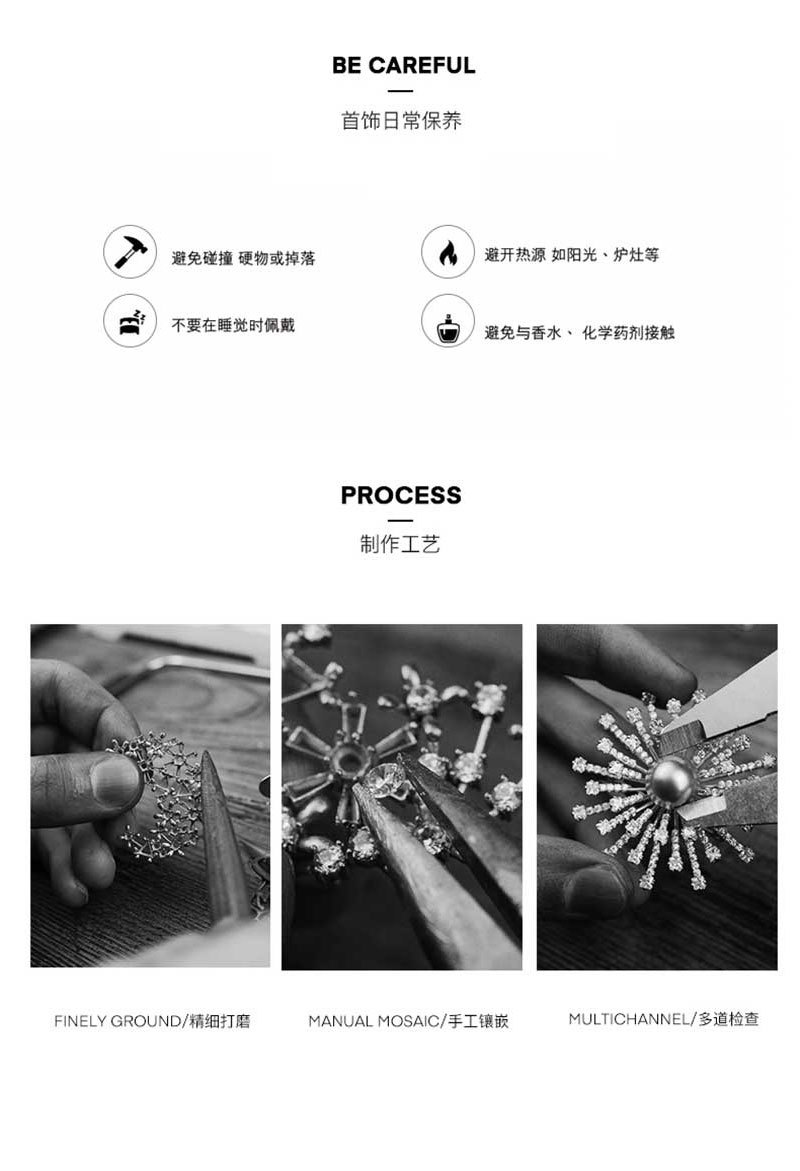 BE CAREFUL

首饰日常保养

避免碰撞 硬物或掉落

避开热源 如阳光、炉灶等

不要在睡觉时佩戴

避免与香水、 化学药剂接触

PROCESS

制作工艺

FINELY GROUND/精细打磨

MANUAL MOSAIC/手工镶嵌

MULTICHANNEL/多道检查