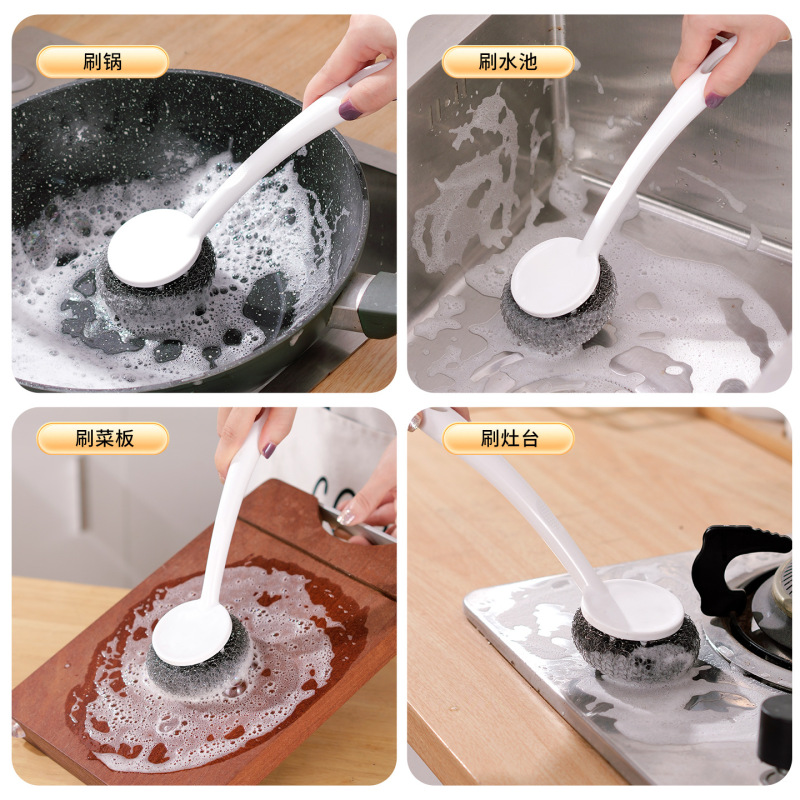 刷锅

刷水池

刷菜板

刷灶台