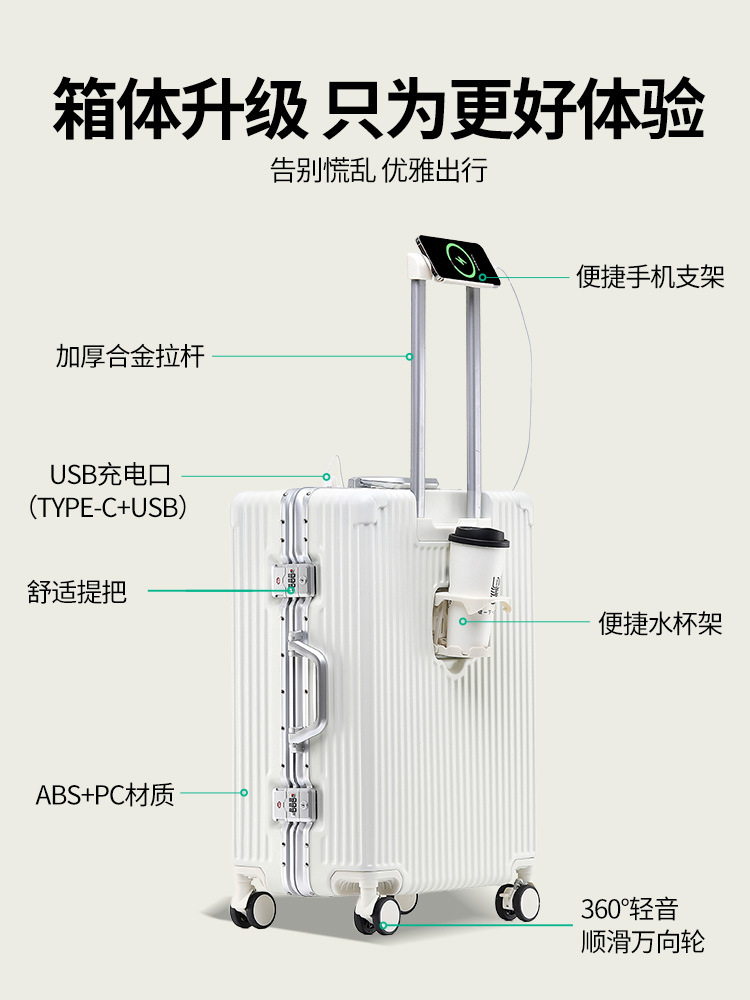 箱体升级 只为更好体验

告别慌乱 优雅出行

便捷手机支架

加厚合金拉杆

USB充电口
(TYPE-C+USB)

舒适提把

便捷水杯架

ABS+PC材质

360°轻音
顺滑万向轮