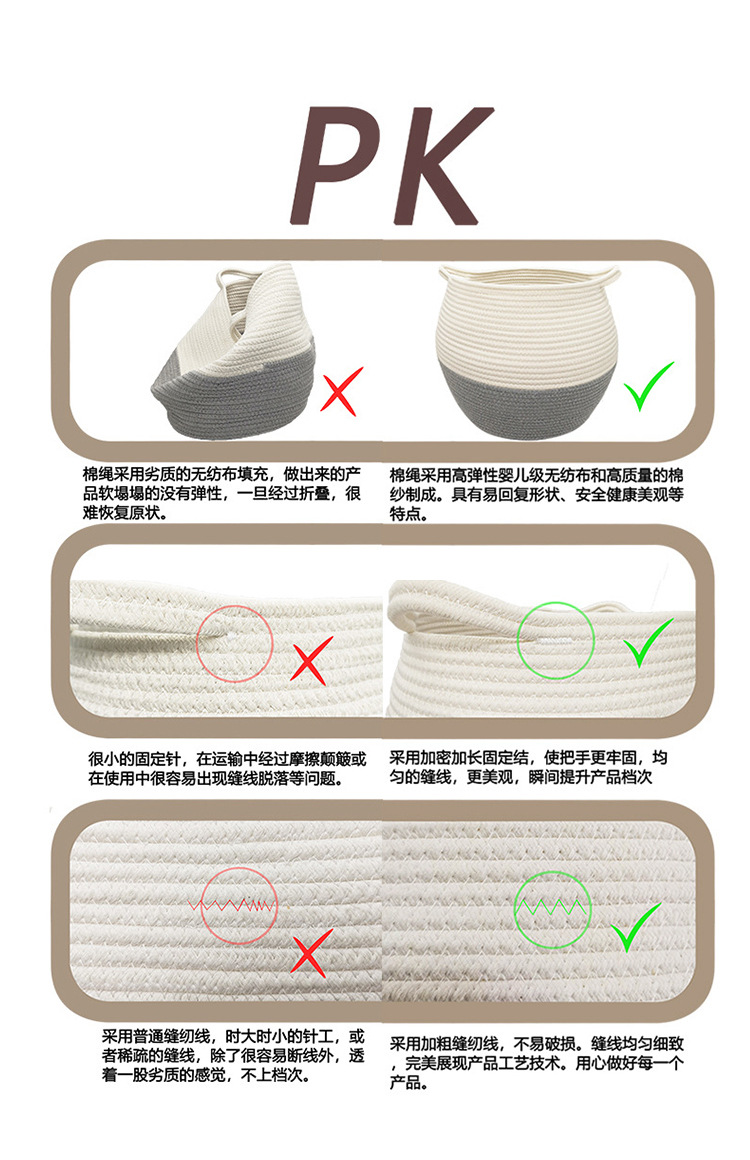 PK

棉绳采用劣质的无纺布填充，做出来的产品软塌塌的没有弹性，一旦经过折叠，很难恢复原状。

棉绳采用高弹性婴儿级无纺布和高质量的棉纱制成。具有易回复形状、安全健康美观等特点。

很小的固定针，在运输中经过摩擦颠簸或在使用中很容易出现缝线脱落等问题。

采用加密加长固定结，使把手更牢固，均匀的缝线，更美观，瞬间提升产品档次

采用普通缝纫线，时大时小的针工，或者稀疏的缝线，除了很容易断线外，透着一股劣质的感觉，不上档次。

采用加粗缝纫线，不易破损。缝线均匀细致，完美展现产品工艺技术。用心做好每一个产品。