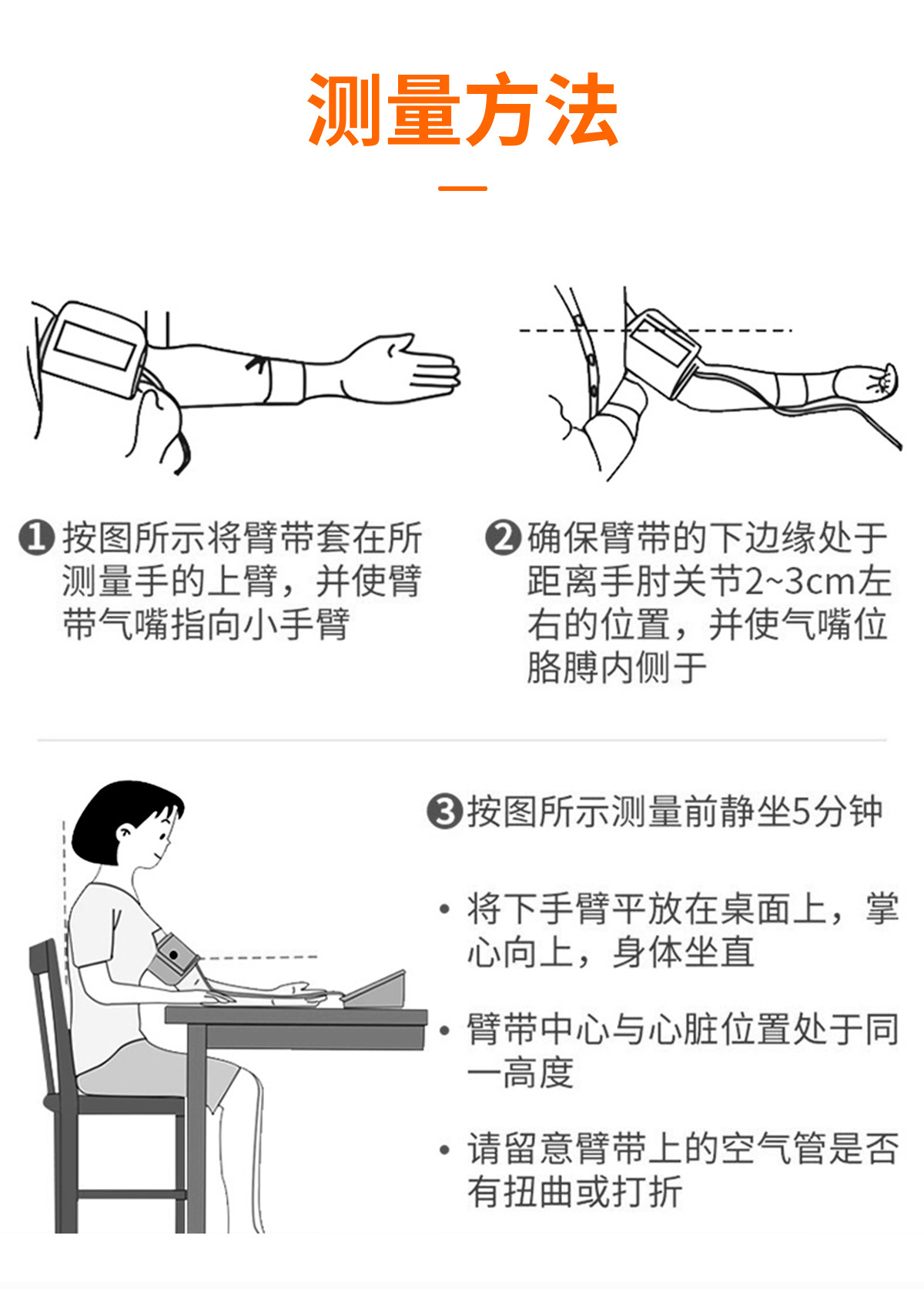 测量方法

❶按图所示将臂带套在所测量手的上臂，并使臂带气嘴指向小手臂

❷确保臂带的下边缘处于距离手肘关节2~3cm左右的位置，并使气嘴位胳膊内侧于

❸按图所示测量前静坐5分钟

• 将下手臂平放在桌面上，掌心向上，身体坐直

• 臂带中心与心脏位置处于同一高度

• 请留意臂带上的空气管是否有扭曲或打折