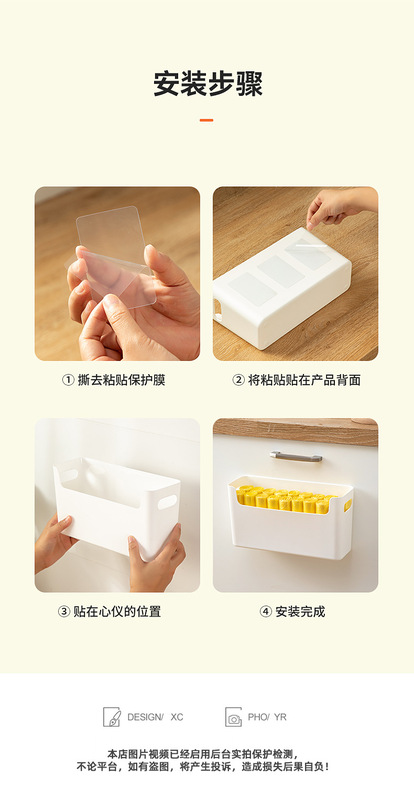 安装步骤

① 撕去粘贴保护膜

② 将粘贴贴在产品背面

③ 贴在心仪的位置

④ 安装完成

DESIGN/ XC

PHO/ YR

本店图片视频已经启用后台实拍保护检测，
不论平台，如有盗图，将产生投诉，造成损失后果自负！