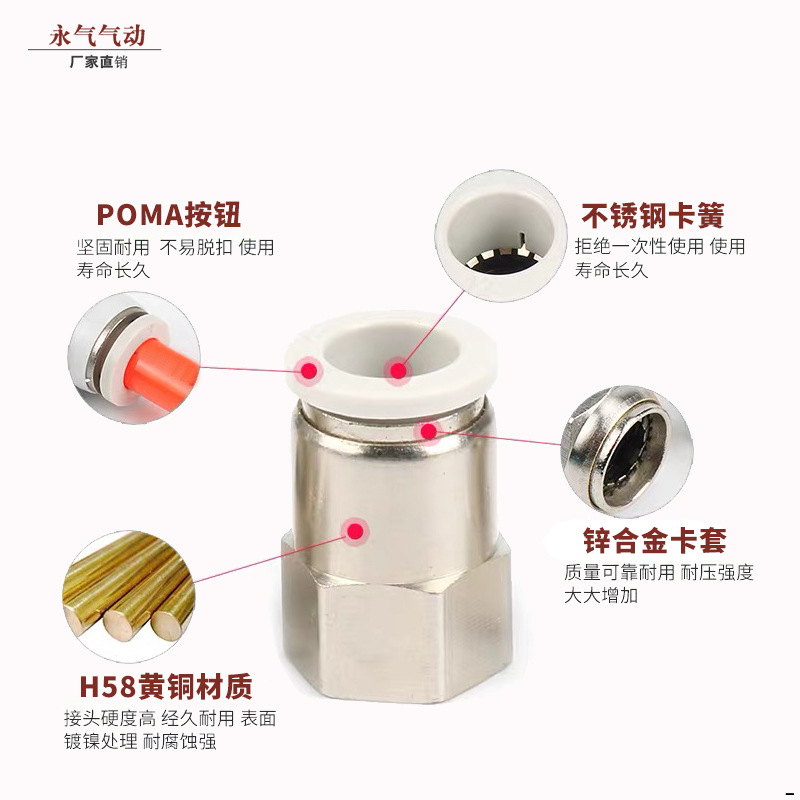 永气气动
厂家直销

POMA按钮
坚固耐用 不易脱扣 使用寿命长久

不锈钢卡簧
拒绝一次性使用 使用寿命长久

锌合金卡套
质量可靠耐用 耐压强度大大增加

H58黄铜材质
接头硬度高 经久耐用 表面镀镍处理 耐腐蚀强