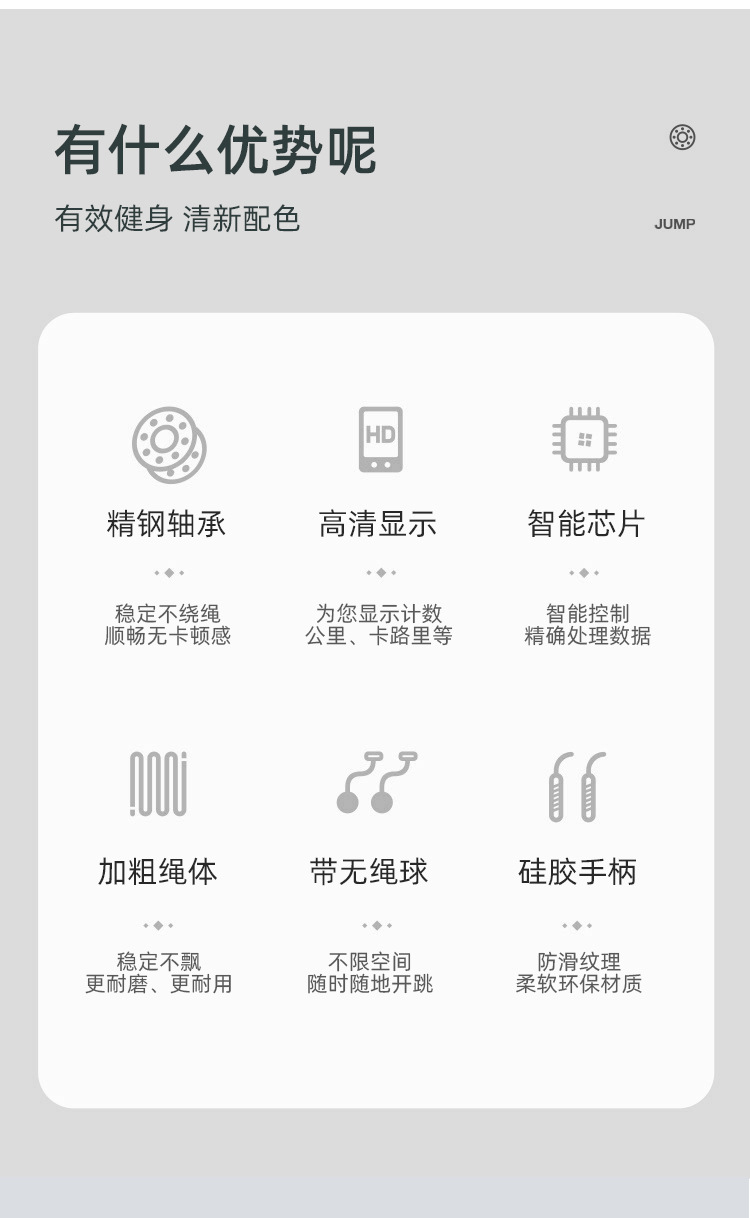 有什么优势呢

有效健身 清新配色

JUMP

HD

精钢轴承

稳定不绕绳
顺畅无卡顿感

高清显示

为您显示计数
公里、卡路里等

智能芯片

智能控制
精确处理数据

加粗绳体

稳定不飘
更耐磨、更耐用

带无绳球

不限空间
随时随地开跳

硅胶手柄

防滑纹理
柔软环保材质