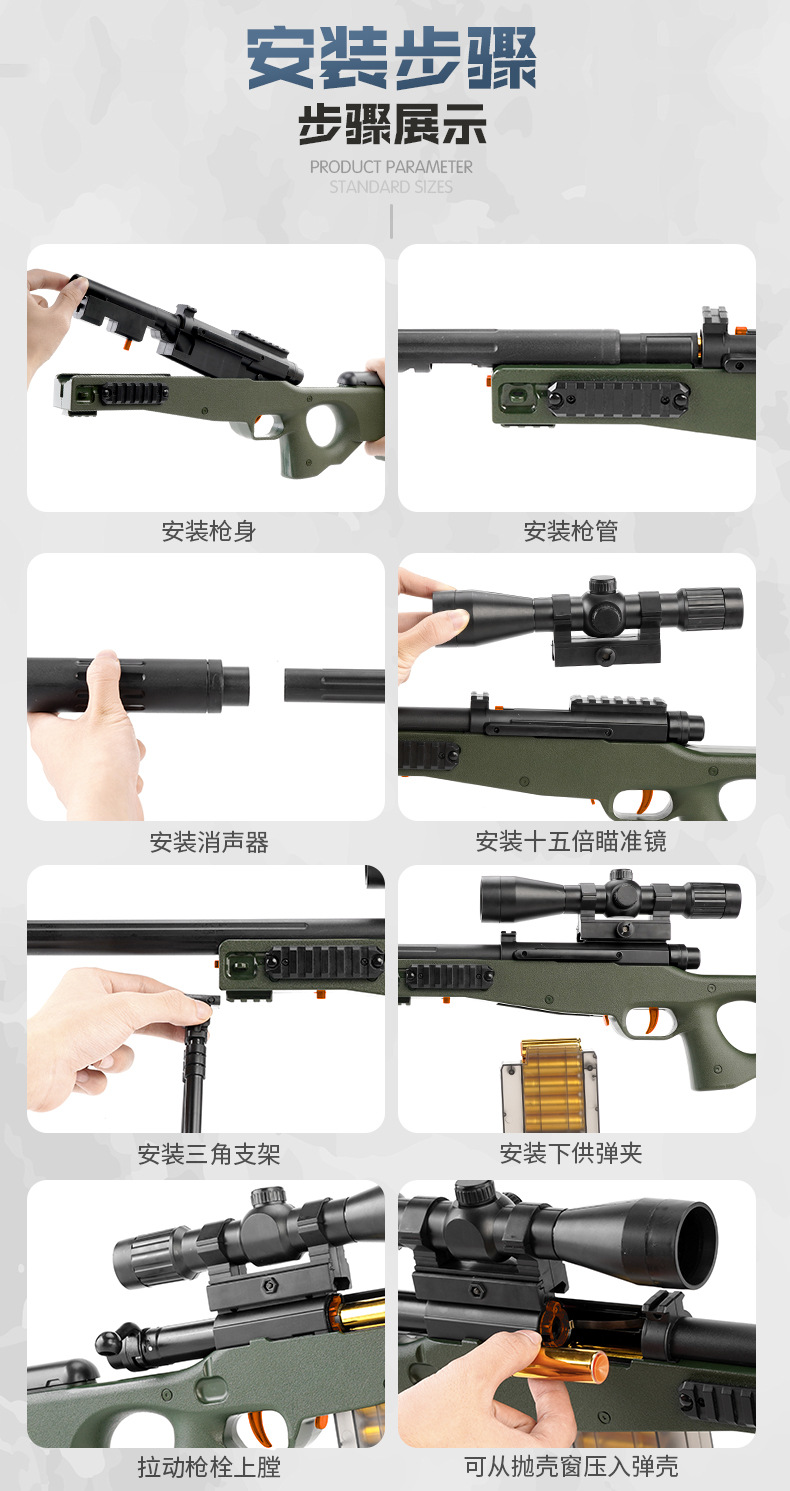 安装步骤

步骤展示

PRODUCT PARAMETER
STANDARD SIZES

安装枪身

安装枪管

安装消声器

安装十五倍瞄准镜

安装三角支架

安装下供弹夹

拉动枪栓上膛

可从抛壳窗压入弹壳