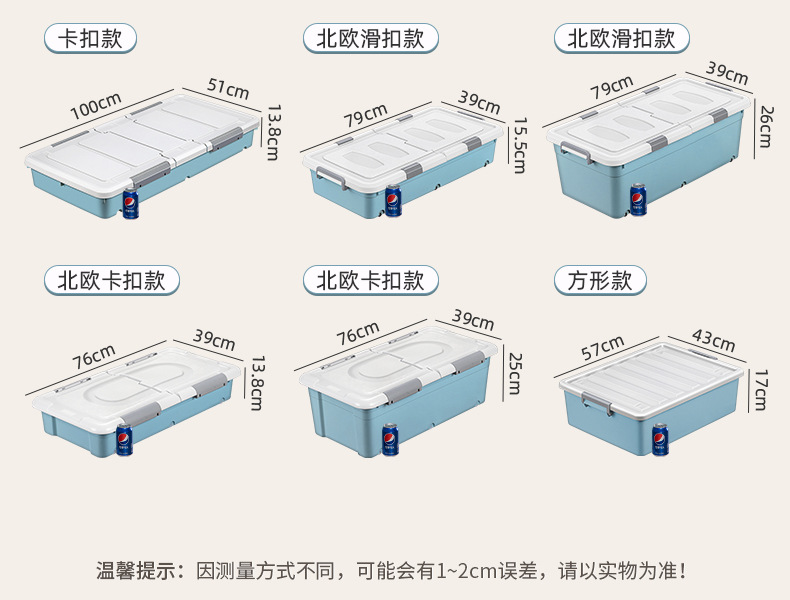 卡扣款

100cm

51cm

13.8cm

北欧滑扣款

79cm

39cm

15.5cm

北欧滑扣款

79cm

39cm

26cm

北欧卡扣款

76cm

39cm

13.8cm

北欧卡扣款

76cm

39cm

25cm

方形款

57cm

43cm

17cm

温馨提示：因测量方式不同，可能会有1~2cm误差，请以实物为准！