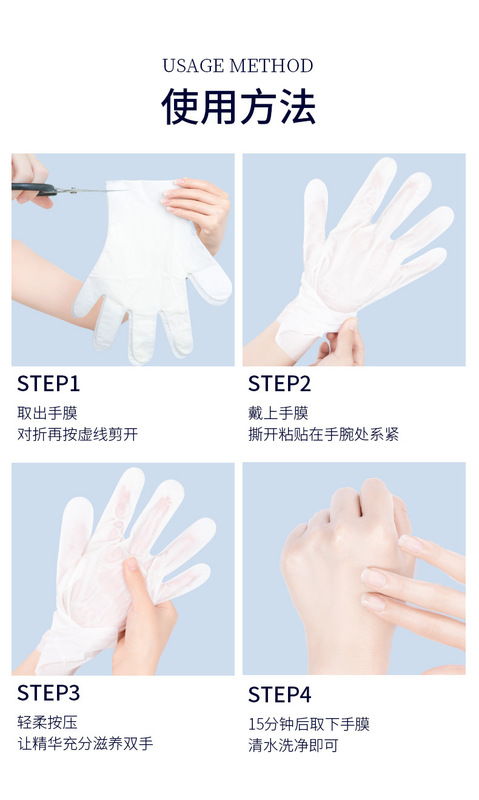 USAGE METHOD
使用方法

STEP1
取出手膜
对折再按虚线剪开

STEP2
戴上手膜
撕开粘贴在手腕处系紧

STEP3
轻柔按压
让精华充分滋养双手

STEP4
15分钟后取下手膜
清水洗净即可