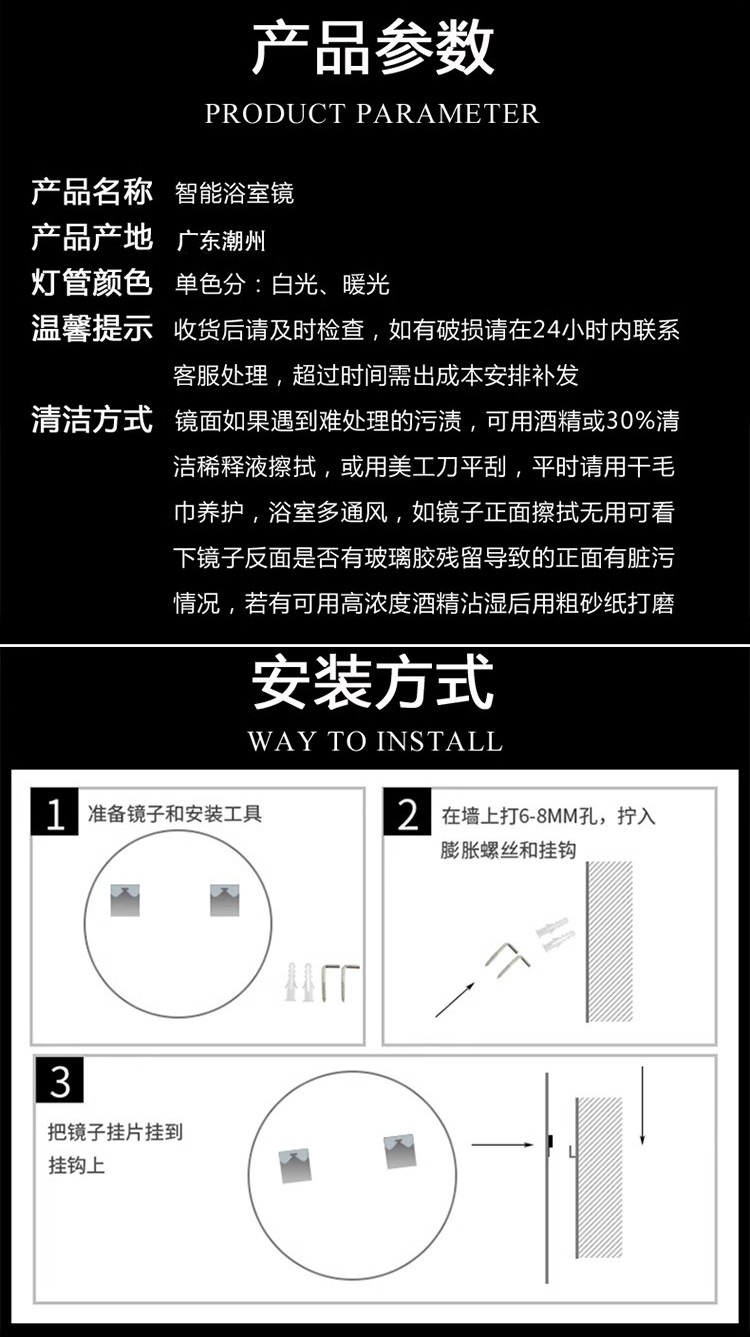 产品参数

PRODUCT PARAMETER

产品名称 智能浴室镜

产品产地 广东潮州

灯管颜色 单色分：白光、暖光

温馨提示 收货后请及时检查，如有破损请在24小时内联系客服处理，超过时间需出成本安排补发

清洁方式 镜面如果遇到难处理的污渍，可用酒精或30%清洁稀释液擦拭，或用美工刀平刮，平时请用干毛巾养护，浴室多通风，如镜子正面擦拭无用可看下镜子反面是否有玻璃胶残留导致的正面有脏污情况，若有可用高浓度酒精沾湿后用粗砂纸打磨

安装方式

WAY TO INSTALL

1 准备镜子和安装工具

2 在墙上打6-8MM孔，拧入膨胀螺丝和挂钩

3 把镜子挂片挂到挂钩上