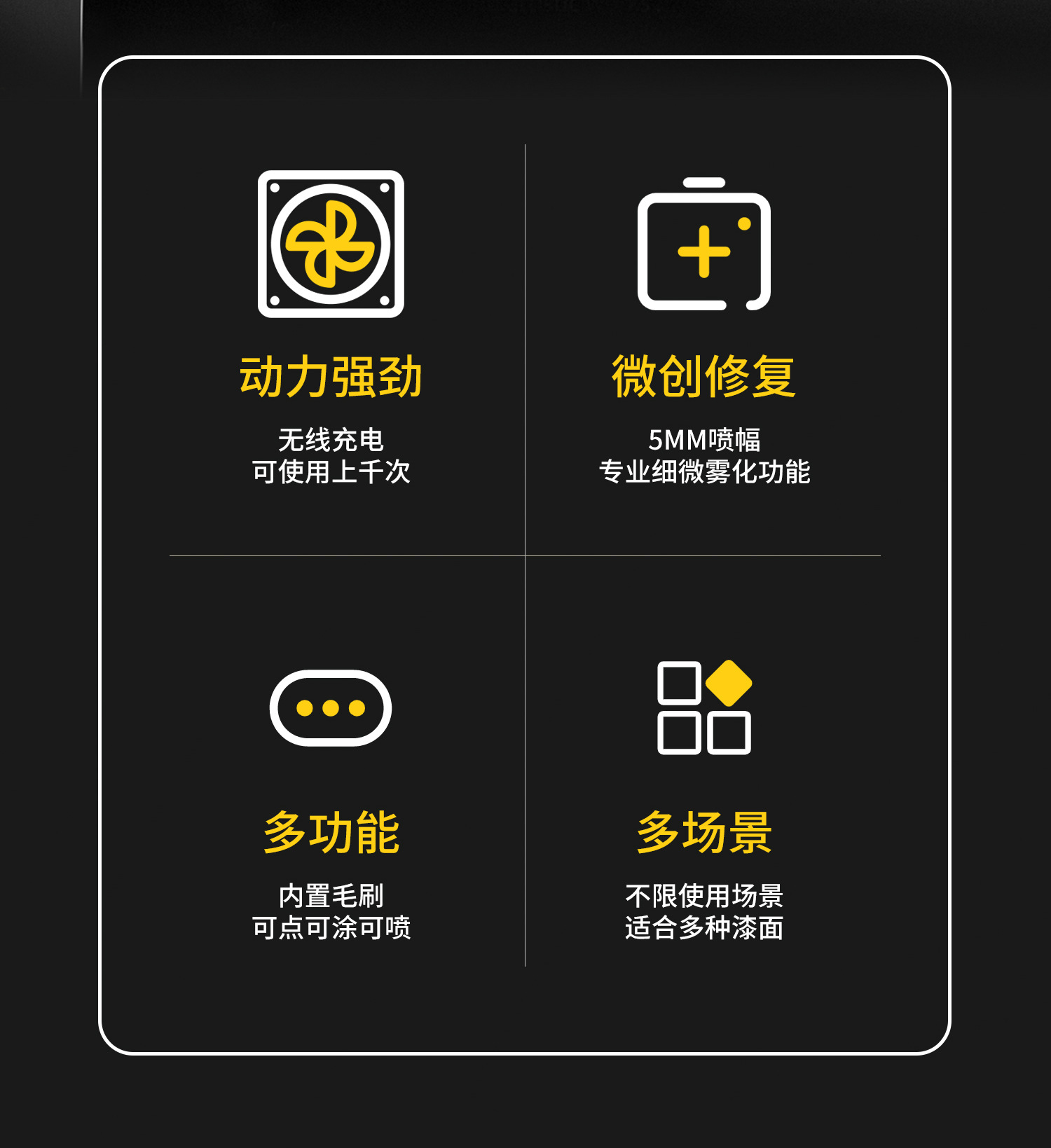 动力强劲

无线充电
可使用上千次

微创修复

5MM喷幅
专业细微雾化功能

多功能

内置毛刷
可点可涂可喷

多场景

不限使用场景
适合多种漆面