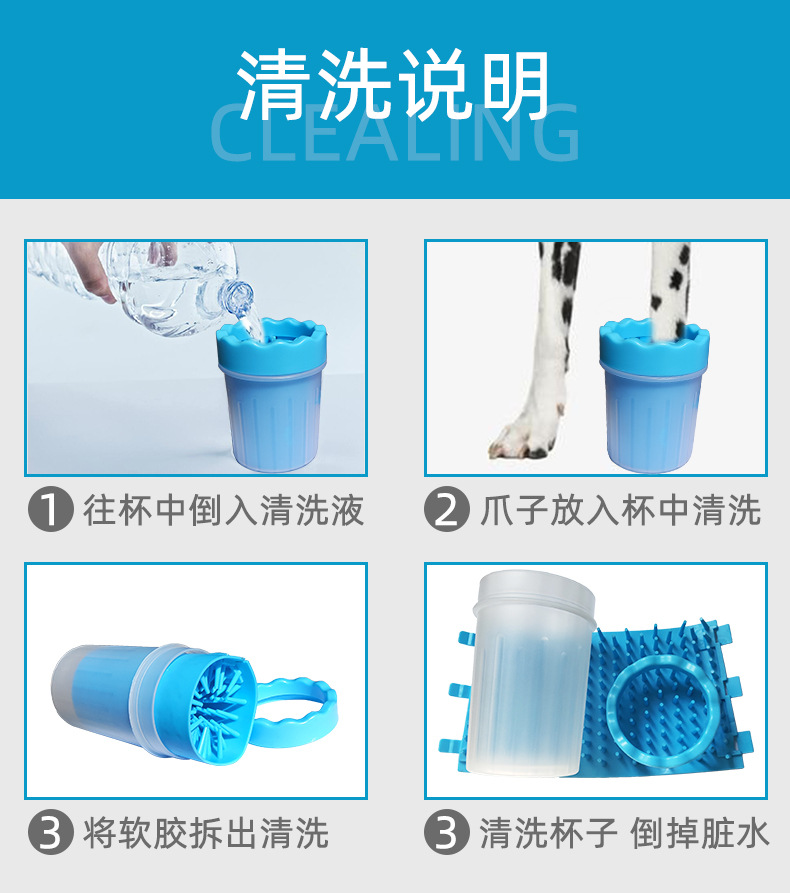 清洗说明
CLEALING

1 往杯中倒入清洗液

2 爪子放入杯中清洗

3 将软胶拆出清洗

3 清洗杯子 倒掉脏水