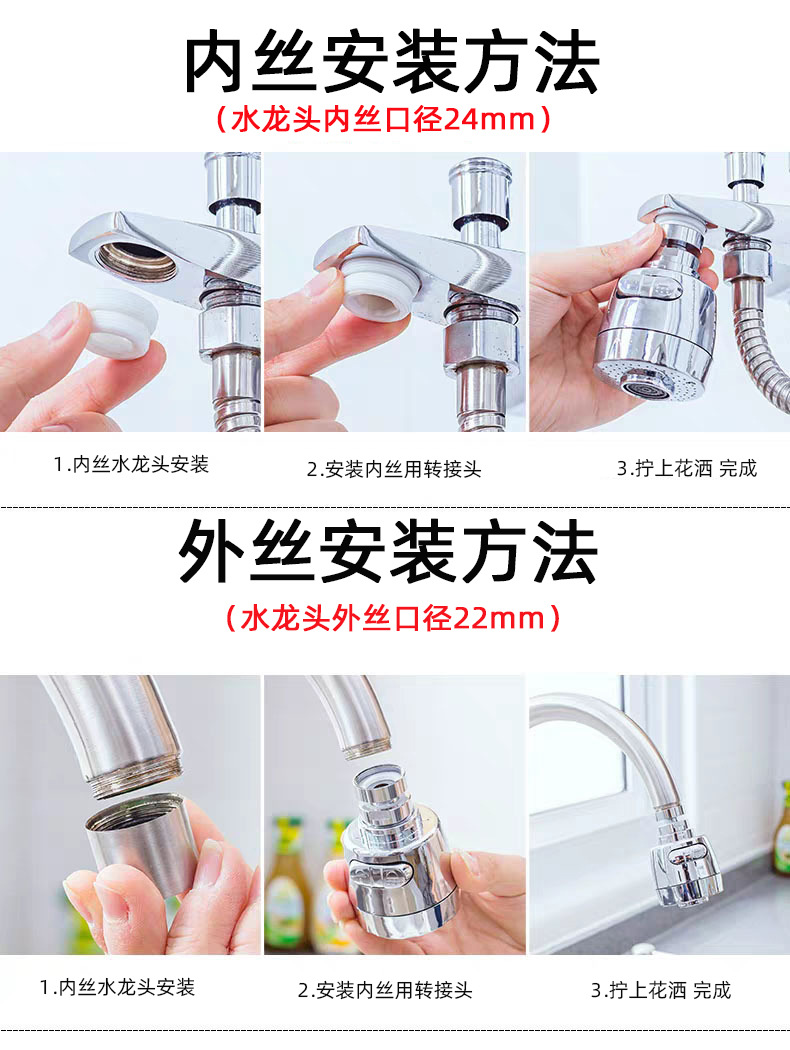 内丝安装方法

（水龙头内丝口径24mm）

1.内丝水龙头安装

2.安装内丝用转接头

3.拧上花洒 完成

外丝安装方法

（水龙头外丝口径22mm）

1.内丝水龙头安装

2.安装内丝用转接头

3.拧上花洒 完成