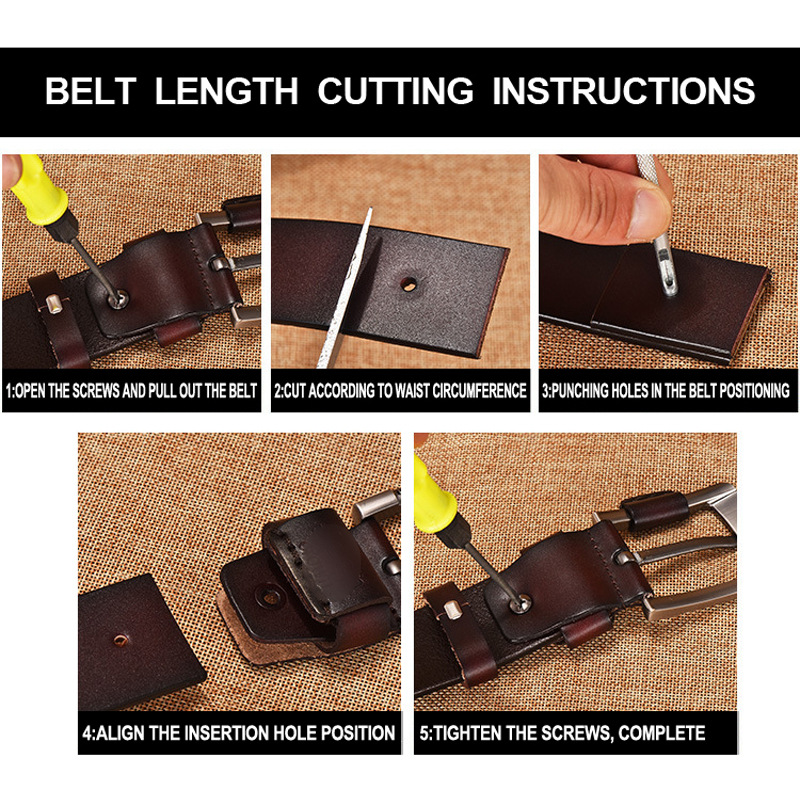 BELT LENGTH CUTTING INSTRUCTIONS

1:OPEN THE SCREWS AND PULL OUT THE BELT

2:CUT ACCORDING TO WAIST CIRCUMFERENCE

3:PUNCHING HOLES IN THE BELT POSITIONING

4:ALIGN THE INSERTION HOLE POSITION

5:TIGHTEN THE SCREWS, COMPLETE