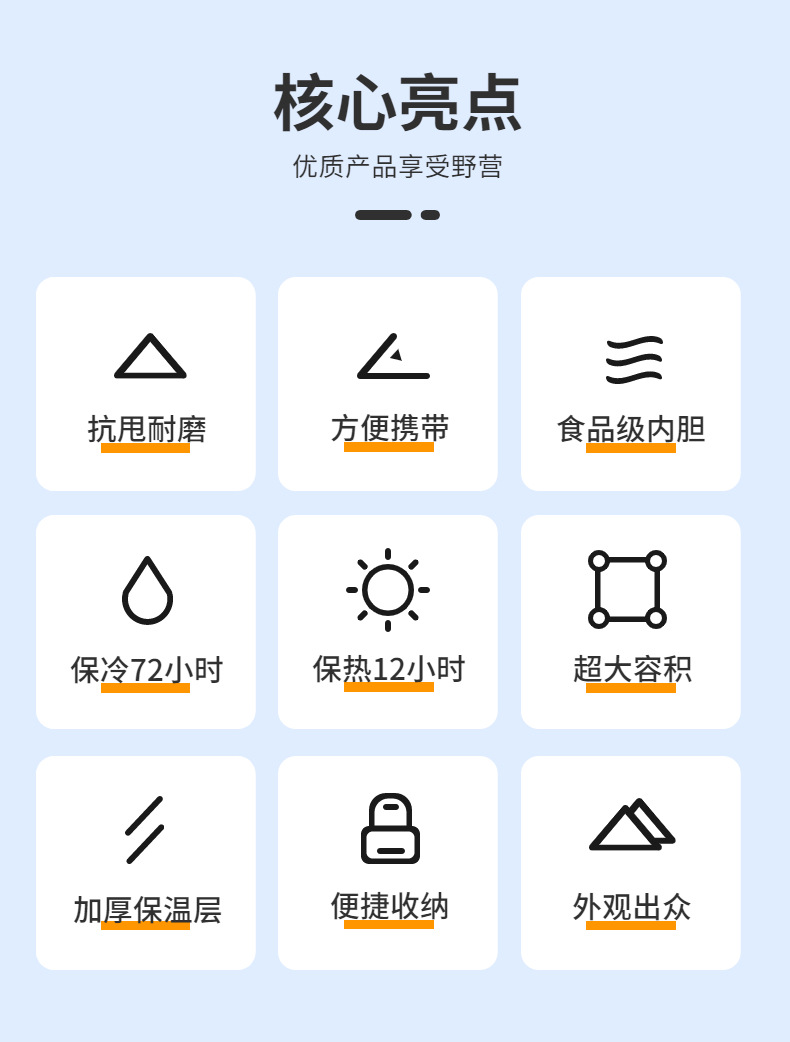 核心亮点
优质产品享受野营

抗甩耐磨

方便携带

食品级内胆

保冷72小时

保热12小时

超大容积

加厚保温层

便捷收纳

外观出众