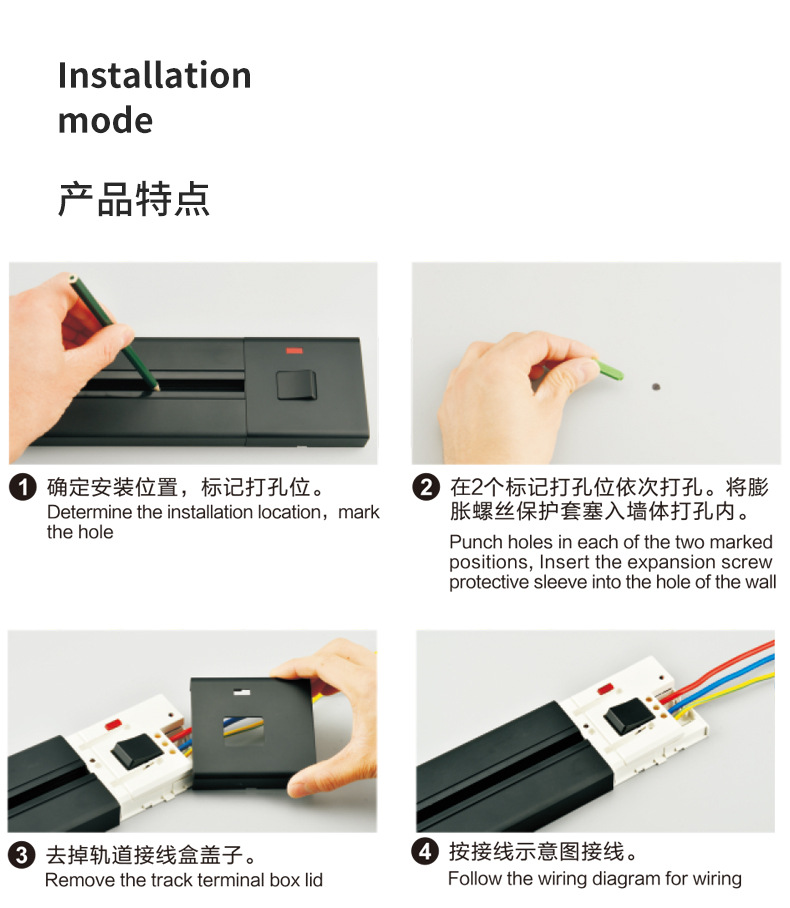 Installation mode

产品特点

1 确定安装位置，标记打孔位。
Determine the installation location，mark the hole

2 在2个标记打孔位依次打孔。将膨胀螺丝保护套塞入墙体打孔内。
Punch holes in each of the two marked positions, Insert the expansion screw protective sleeve into the hole of the wall

3 去掉轨道接线盒盖子。
Remove the track terminal box lid

4 按接线示意图接线。
Follow the wiring diagram for wiring