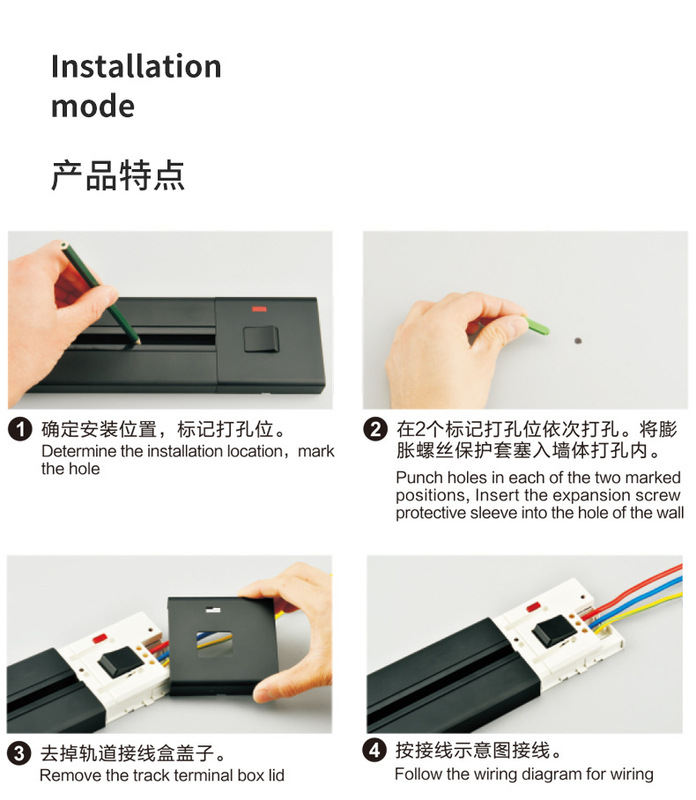 Installation mode

产品特点

1 确定安装位置，标记打孔位。
Determine the installation location，mark the hole

2 在2个标记打孔位依次打孔。将膨胀螺丝保护套塞入墙体打孔内。
Punch holes in each of the two marked positions, Insert the expansion screw protective sleeve into the hole of the wall

3 去掉轨道接线盒盖子。
Remove the track terminal box lid

4 按接线示意图接线。
Follow the wiring diagram for wiring