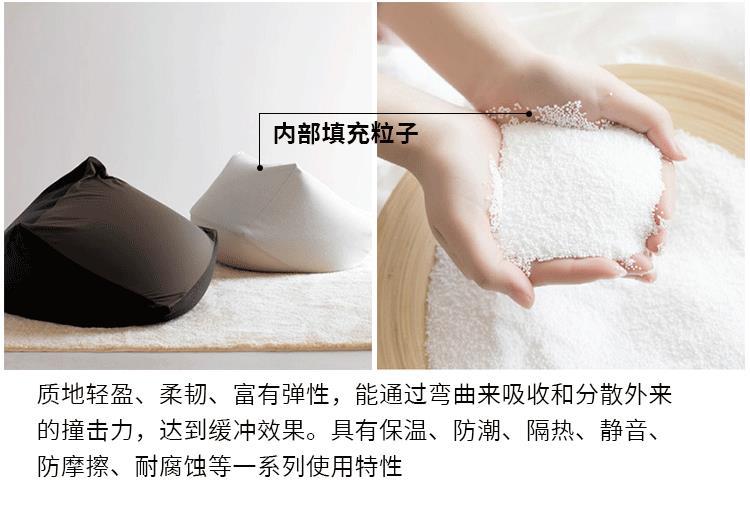 内部填充粒子

质地轻盈、柔韧、富有弹性，能通过弯曲来吸收和分散外来的撞击力，达到缓冲效果。具有保温、防潮、隔热、静音、防摩擦、耐腐蚀等一系列使用特性