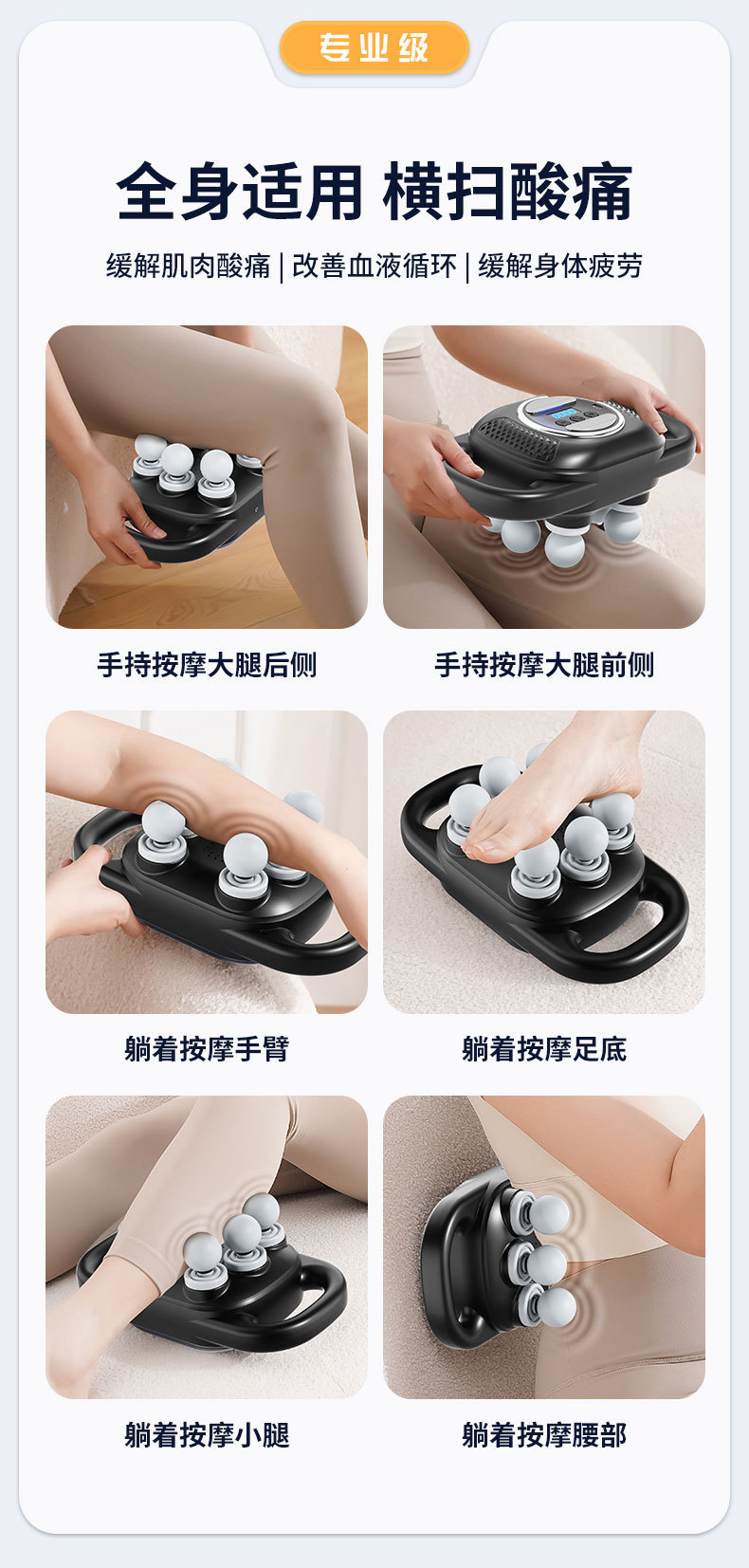 专业级

全身适用 横扫酸痛

缓解肌肉酸痛 | 改善血液循环 | 缓解身体疲劳

手持按摩大腿后侧

手持按摩大腿前侧

躺着按摩手臂

躺着按摩足底

躺着按摩小腿

躺着按摩腰部