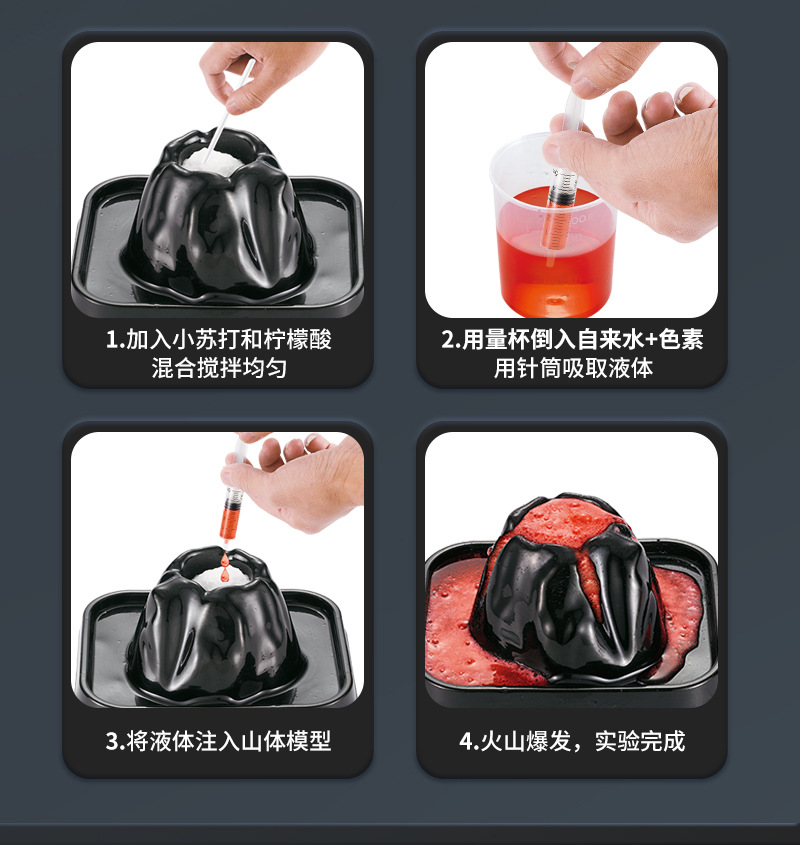 1.加入小苏打和柠檬酸
混合搅拌均匀

2.用量杯倒入自来水+色素
用针筒吸取液体

3.将液体注入山体模型

4.火山爆发，实验完成