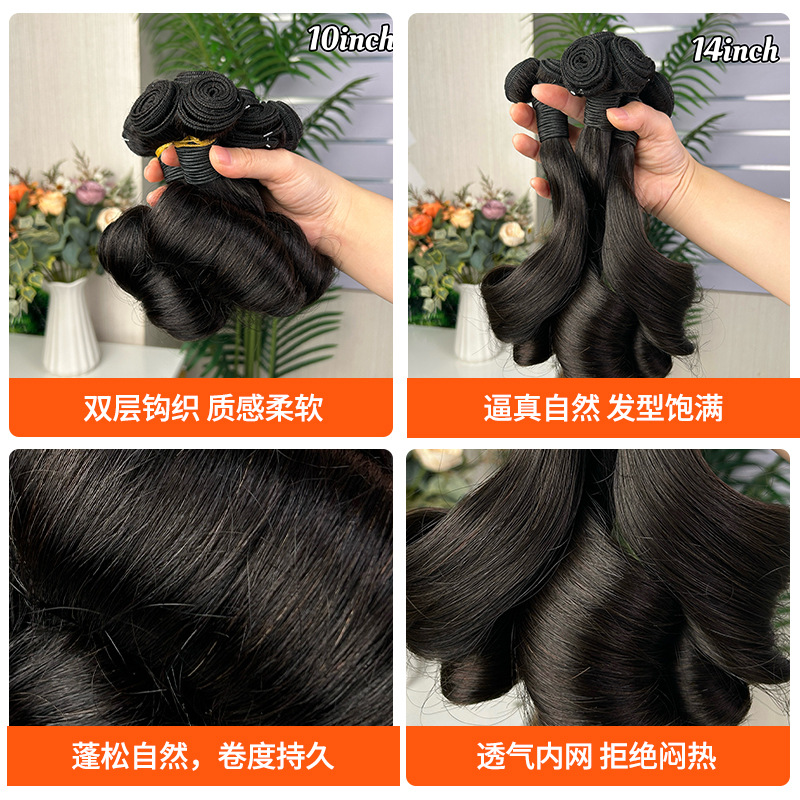 10inch

双层钩织 质感柔软

14inch

逼真自然 发型饱满

蓬松自然，卷度持久

透气内网 拒绝闷热