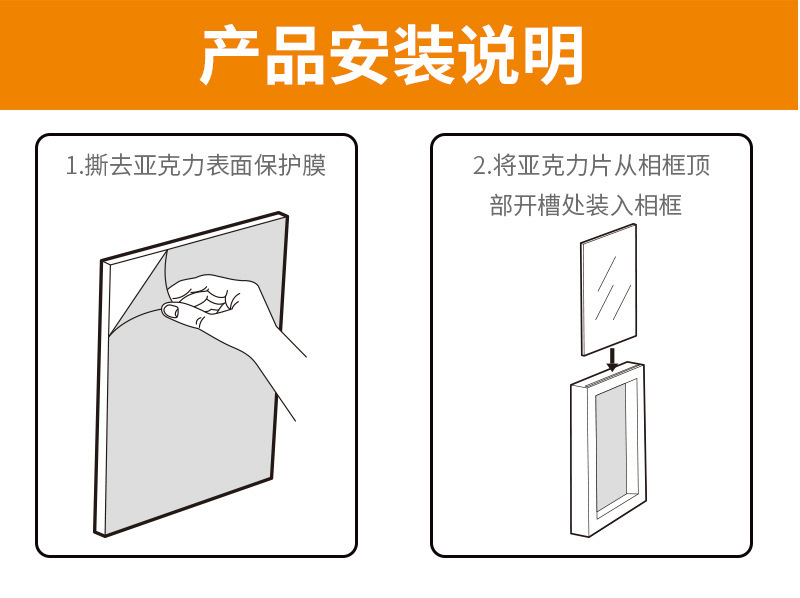 产品安装说明

1.撕去亚克力表面保护膜

2.将亚克力片从相框顶部开槽处装入相框