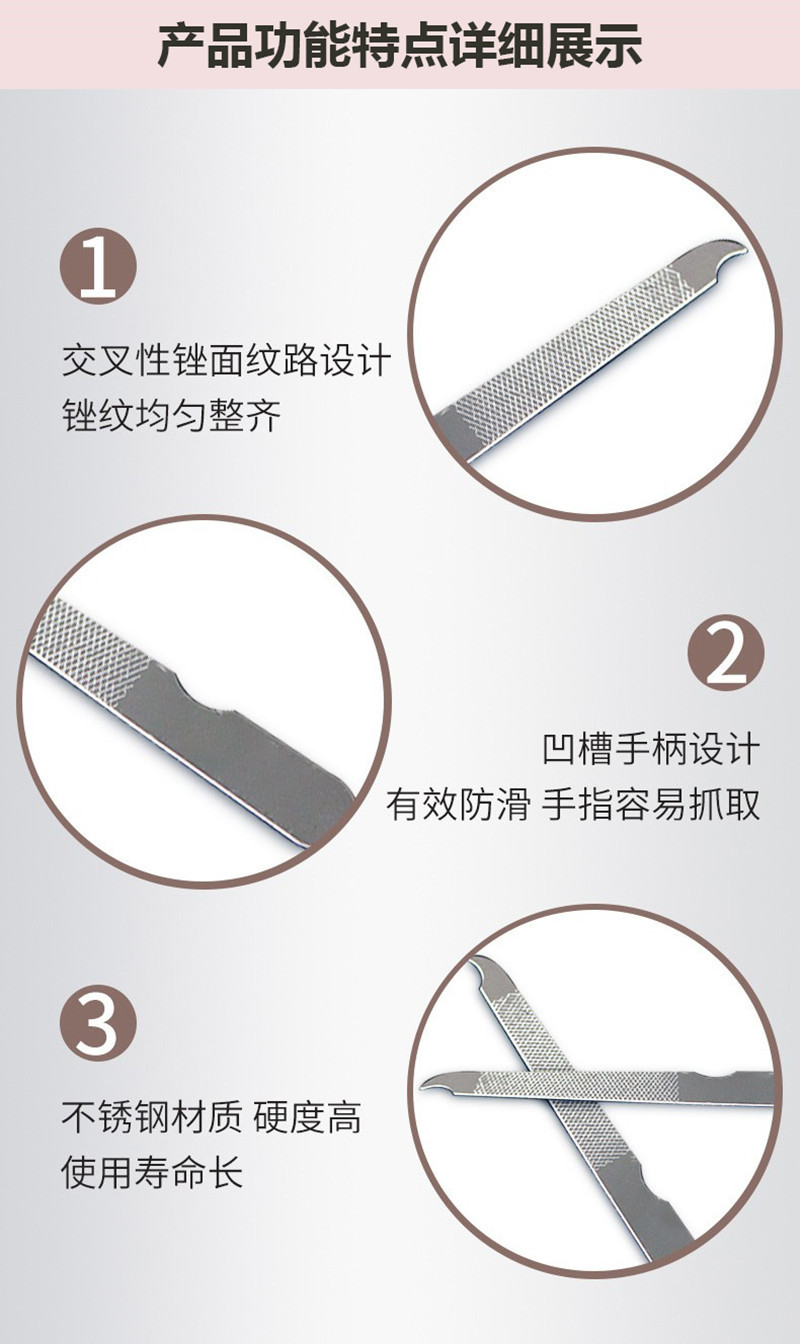 产品功能特点详细展示

1

交叉性锉面纹路设计
锉纹均匀整齐

2

凹槽手柄设计
有效防滑 手指容易抓取

3

不锈钢材质 硬度高
使用寿命长