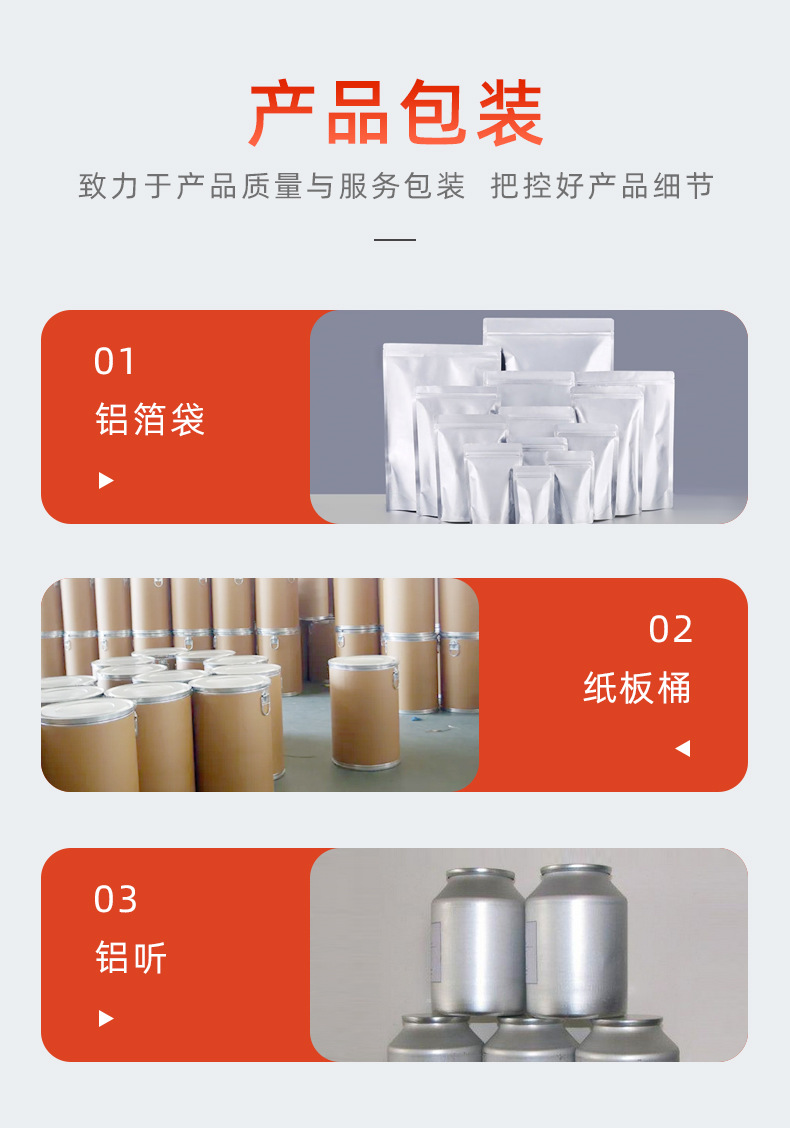 产品包装

致力于产品质量与服务包装 把控好产品细节

01
铝箔袋

02
纸板桶

03
铝听