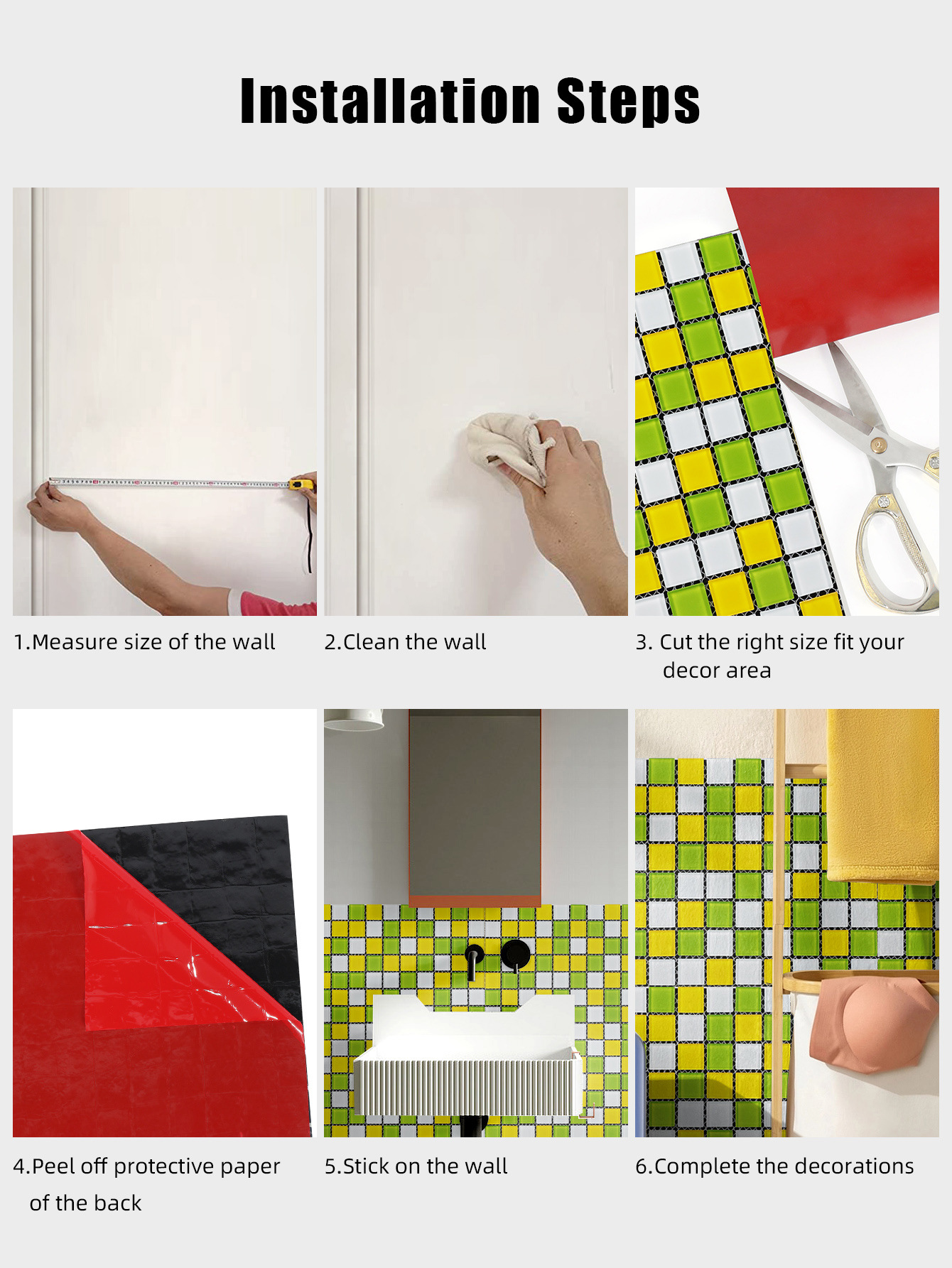 Installation Steps

1.Measure size of the wall

2.Clean the wall

3. Cut the right size fit your decor area

4.Peel off protective paper of the back

5.Stick on the wall

6.Complete the decorations