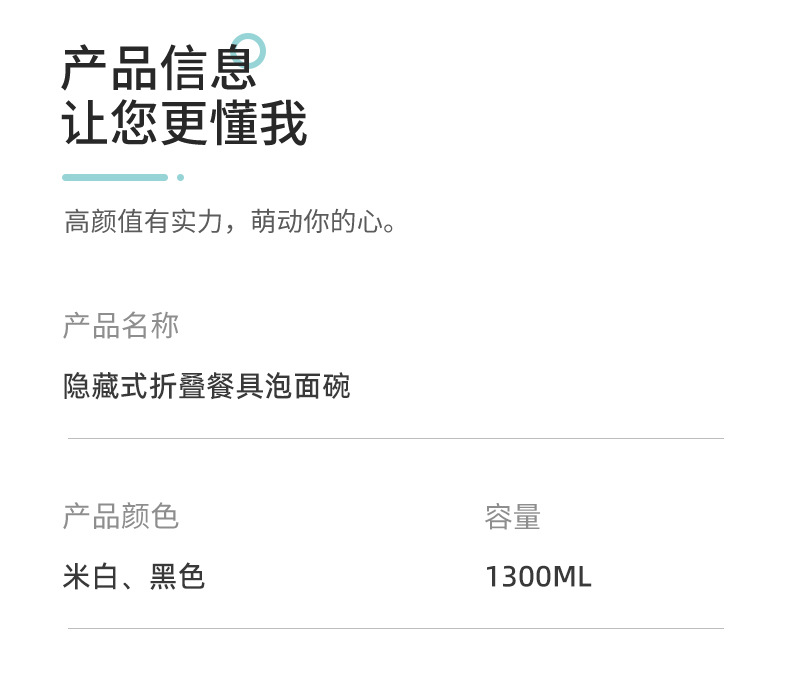 产品信息
让您更懂我

高颜值有实力，萌动你的心。

产品名称

隐藏式折叠餐具泡面碗

产品颜色

米白、黑色

容量

1300ML