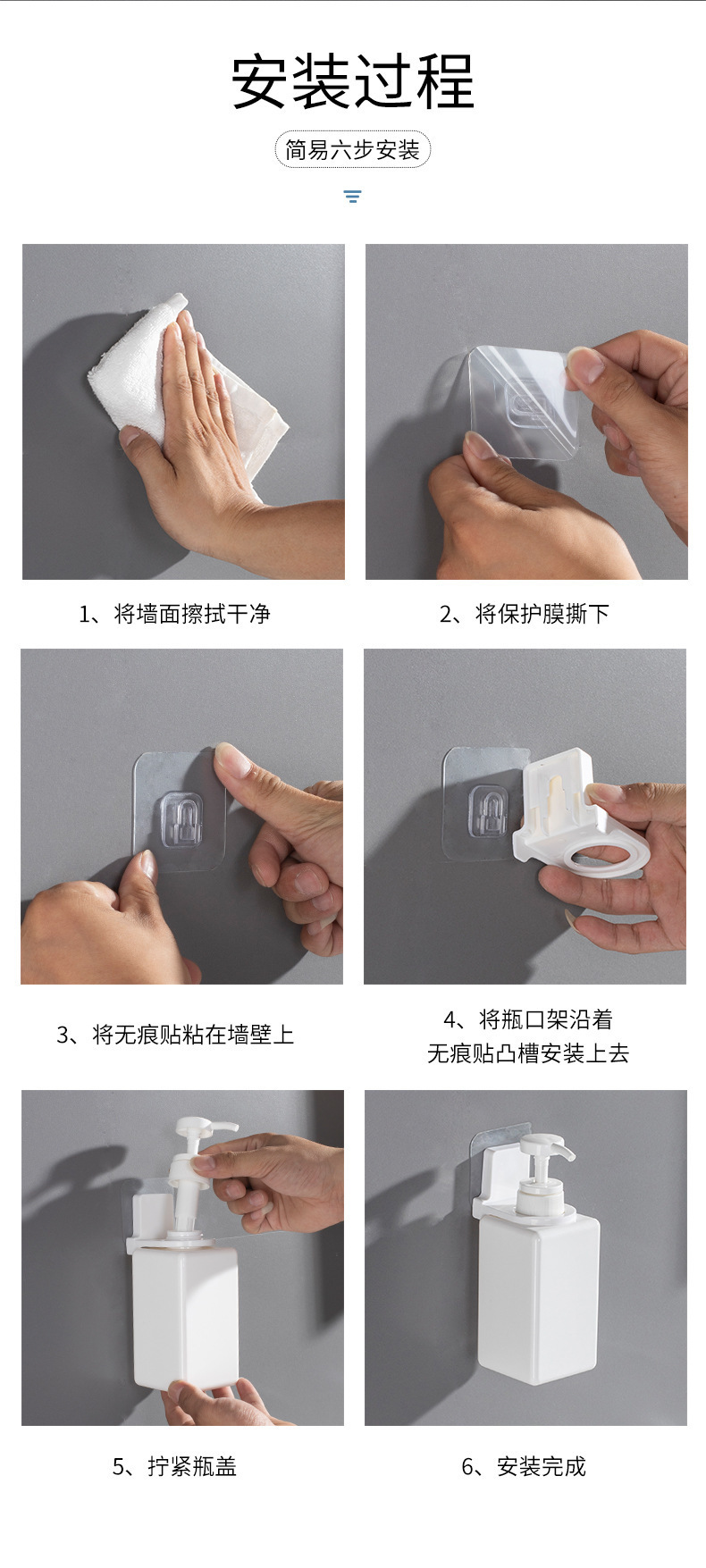 安装过程

简易六步安装

1、将墙面擦拭干净

2、将保护膜撕下

3、将无痕贴粘在墙壁上

4、将瓶口架沿着 无痕贴凸槽安装上去

5、拧紧瓶盖

6、安装完成