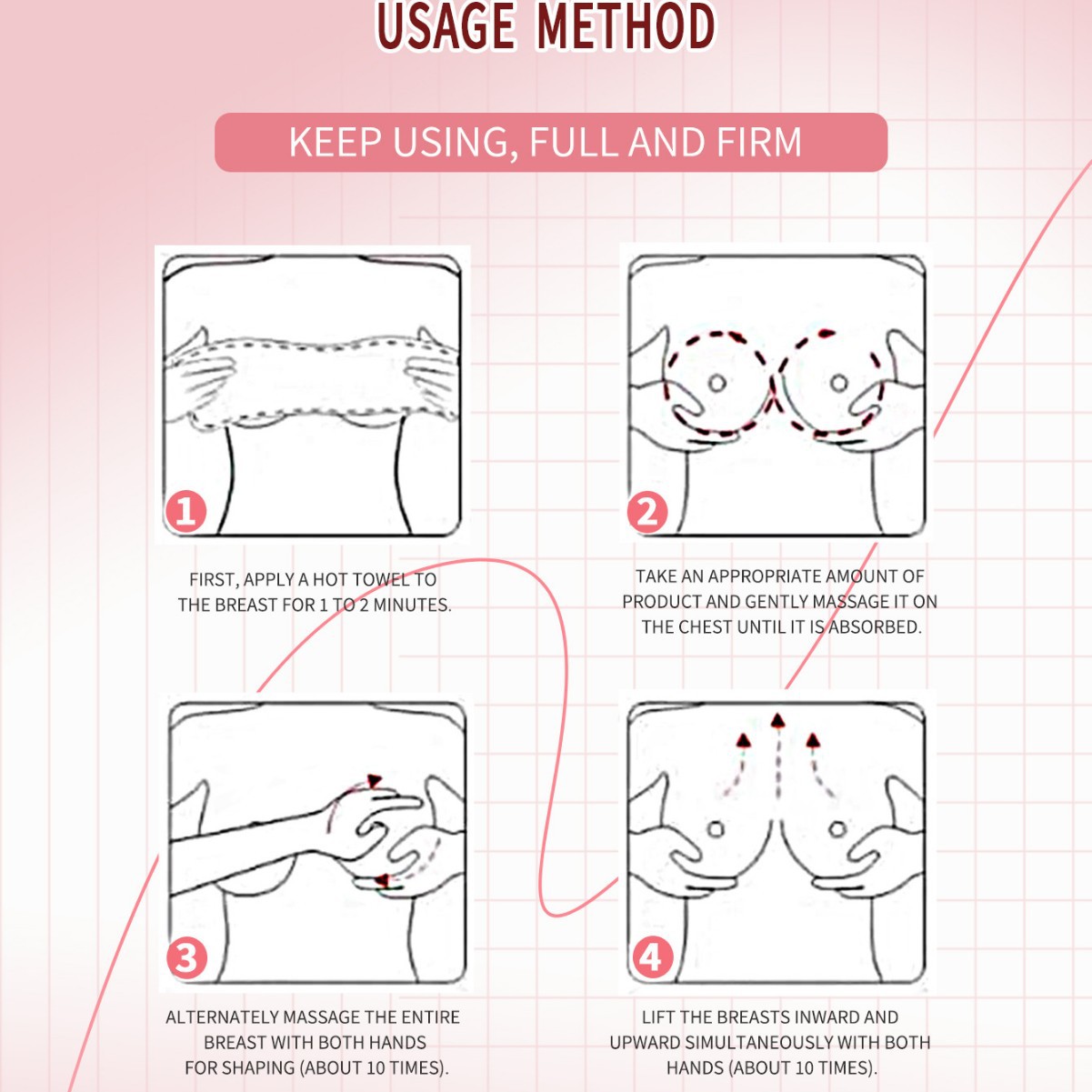 USAGE METHOD

KEEP USING, FULL AND FIRM

1

FIRST, APPLY A HOT TOWEL TO THE BREAST FOR 1 TO 2 MINUTES.

2

TAKE AN APPROPRIATE AMOUNT OF PRODUCT AND GENTLY MASSAGE IT ON THE CHEST UNTIL IT IS ABSORBED.

3

ALTERNATELY MASSAGE THE ENTIRE BREAST WITH BOTH HANDS FOR SHAPING (ABOUT 10 TIMES).

4

LIFT THE BREASTS INWARD AND UPWARD SIMULTANEOUSLY WITH BOTH HANDS (ABOUT 10 TIMES).