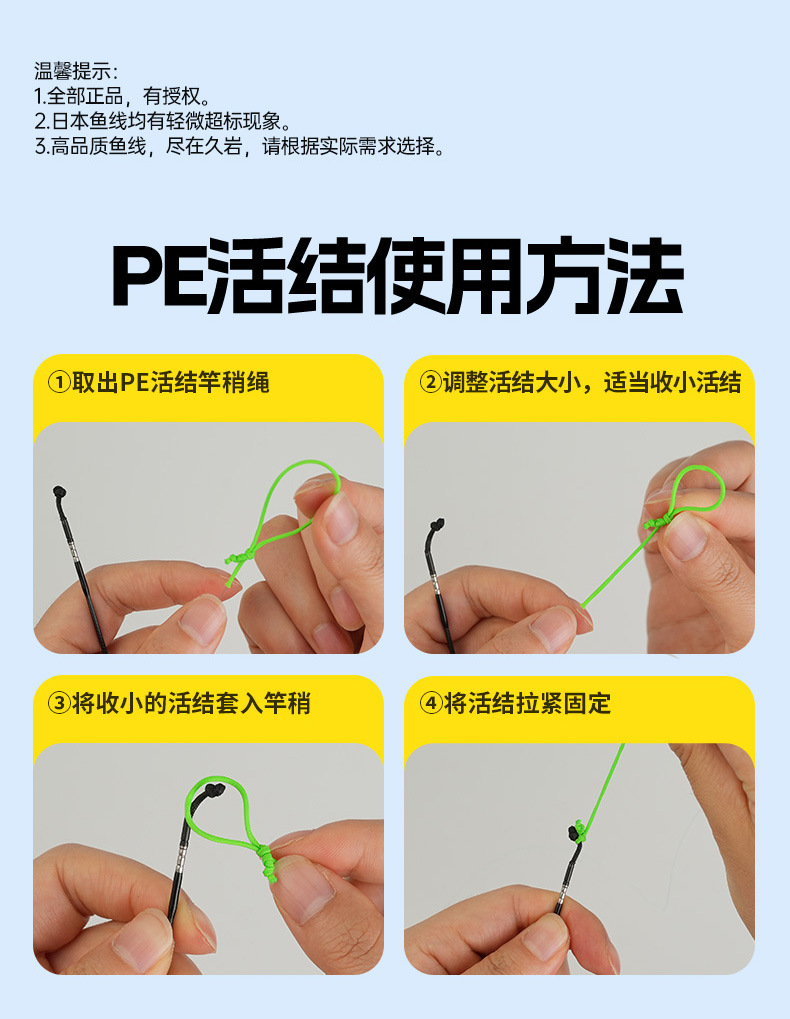 温馨提示：
1.全部正品，有授权。
2.日本鱼线均有轻微超标现象。
3.高品质鱼线，尽在久岩，请根据实际需求选择。

PE活结使用方法

①取出PE活结竿稍绳

②调整活结大小，适当收小活结

③将收小的活结套入竿稍

④将活结拉紧固定