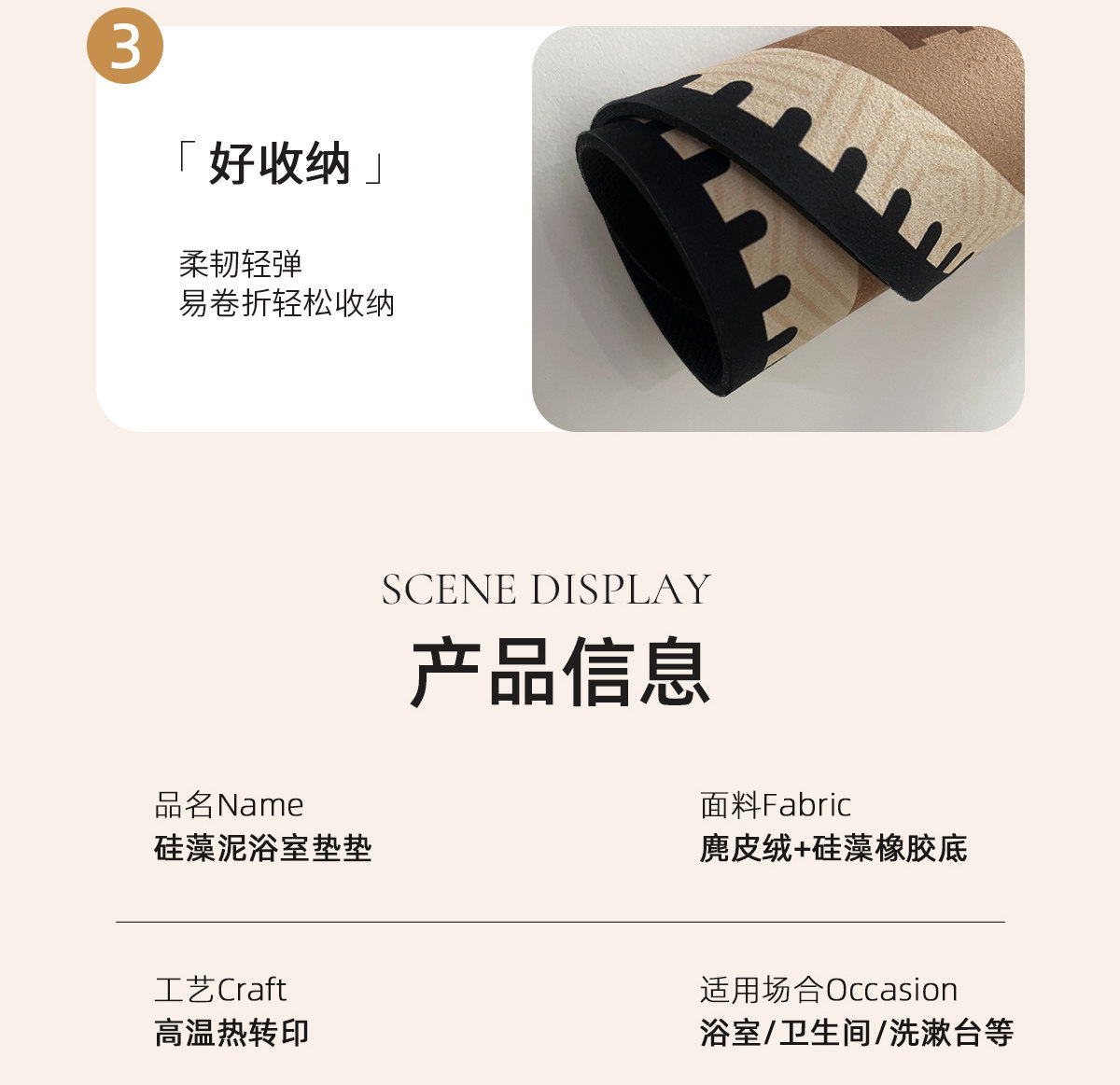 3

「 好收纳 」

柔韧轻弹
易卷折轻松收纳

SCENE DISPLAY
产品信息

品名Name
硅藻泥浴室垫垫

面料Fabric
麂皮绒+硅藻橡胶底

工艺Craft
高温热转印

适用场合Occasion
浴室/卫生间/洗漱台等