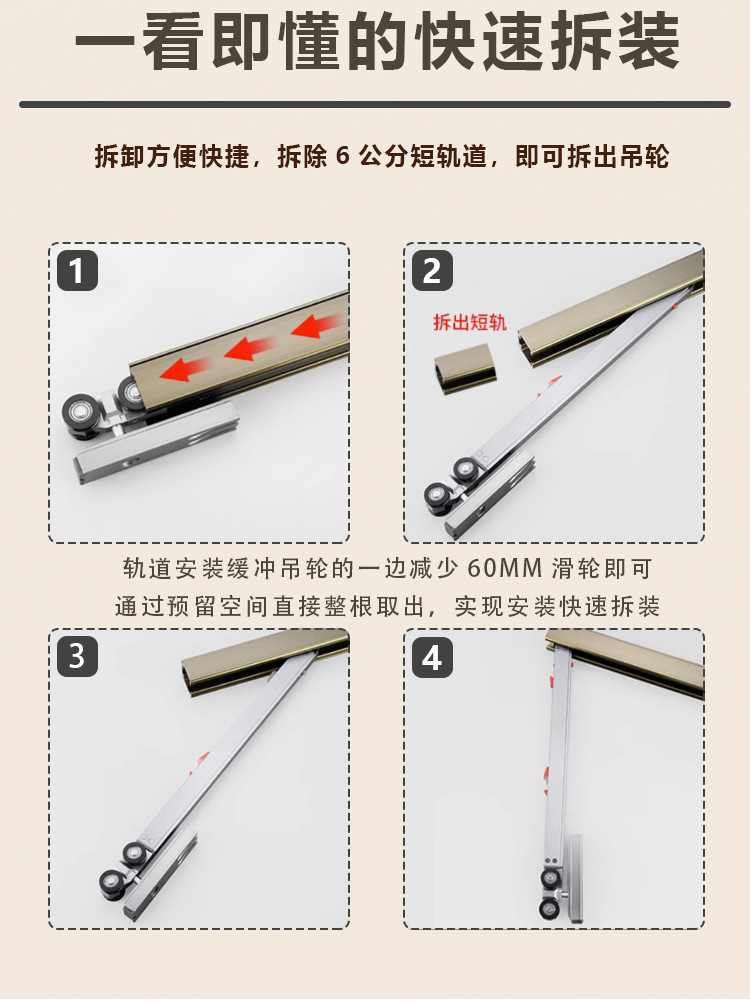 一看即懂的快速拆装

拆卸方便快捷，拆除 6 公分短轨道，即可拆出吊轮

1

2

拆出短轨

轨道安装缓冲吊轮的一边减少 60MM 滑轮即可
通过预留空间直接整根取出，实现安装快速拆装

3

4