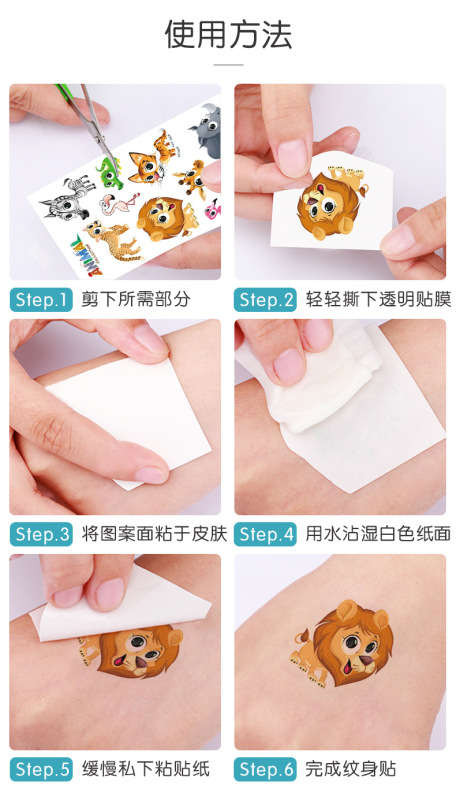 使用方法

Step.1 剪下所需部分

Step.2 轻轻撕下透明贴膜

Step.3 将图案面粘于皮肤

Step.4 用水沾湿白色纸面

Step.5 缓慢私下粘贴纸

Step.6 完成纹身贴